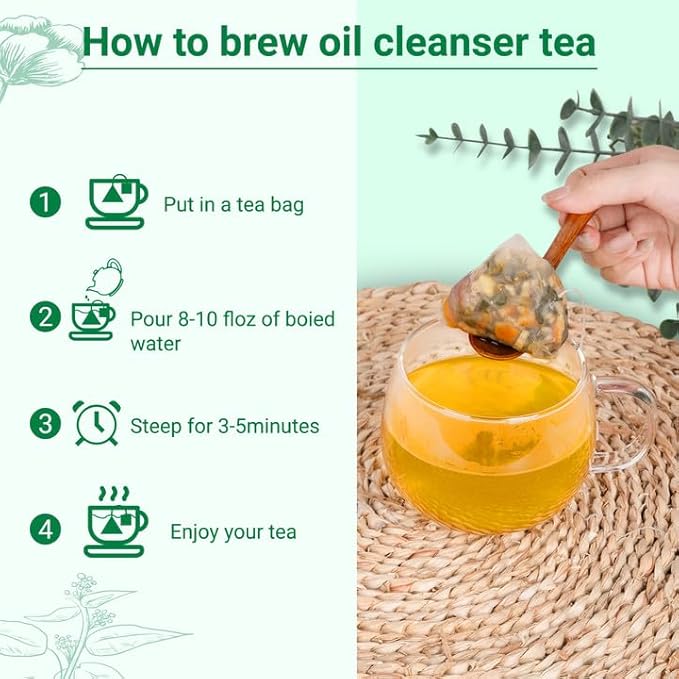 How to brew oil cleanser tea

1 Put in a tea bag

2 Pour 8-10 floz of boied water

3 Steep for 3-5minutes

4 Enjoy your tea