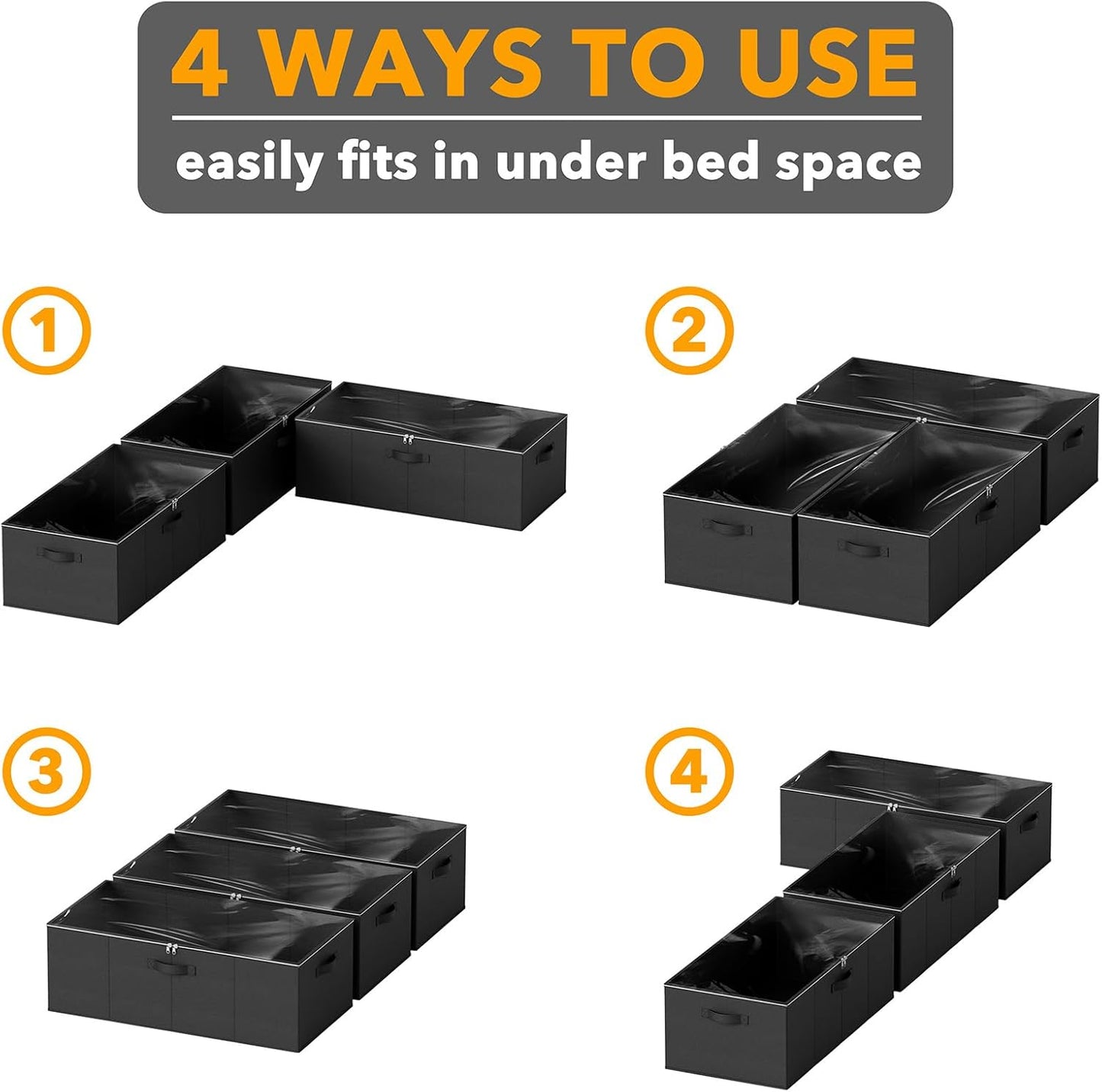 4 WAYS TO USE

easily fits in under bed space

1

2

3

4