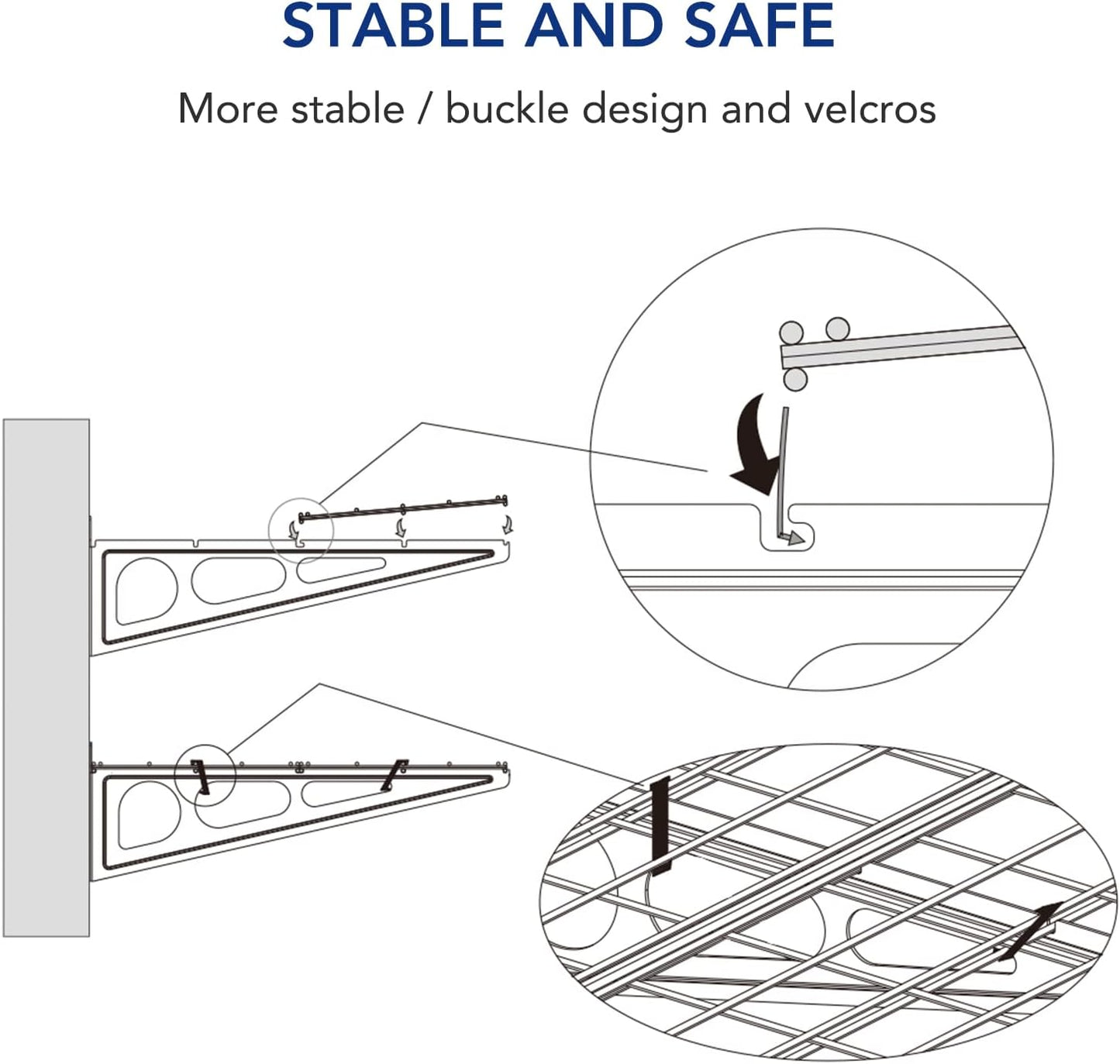 STABLE AND SAFE

More stable / buckle design and velcros