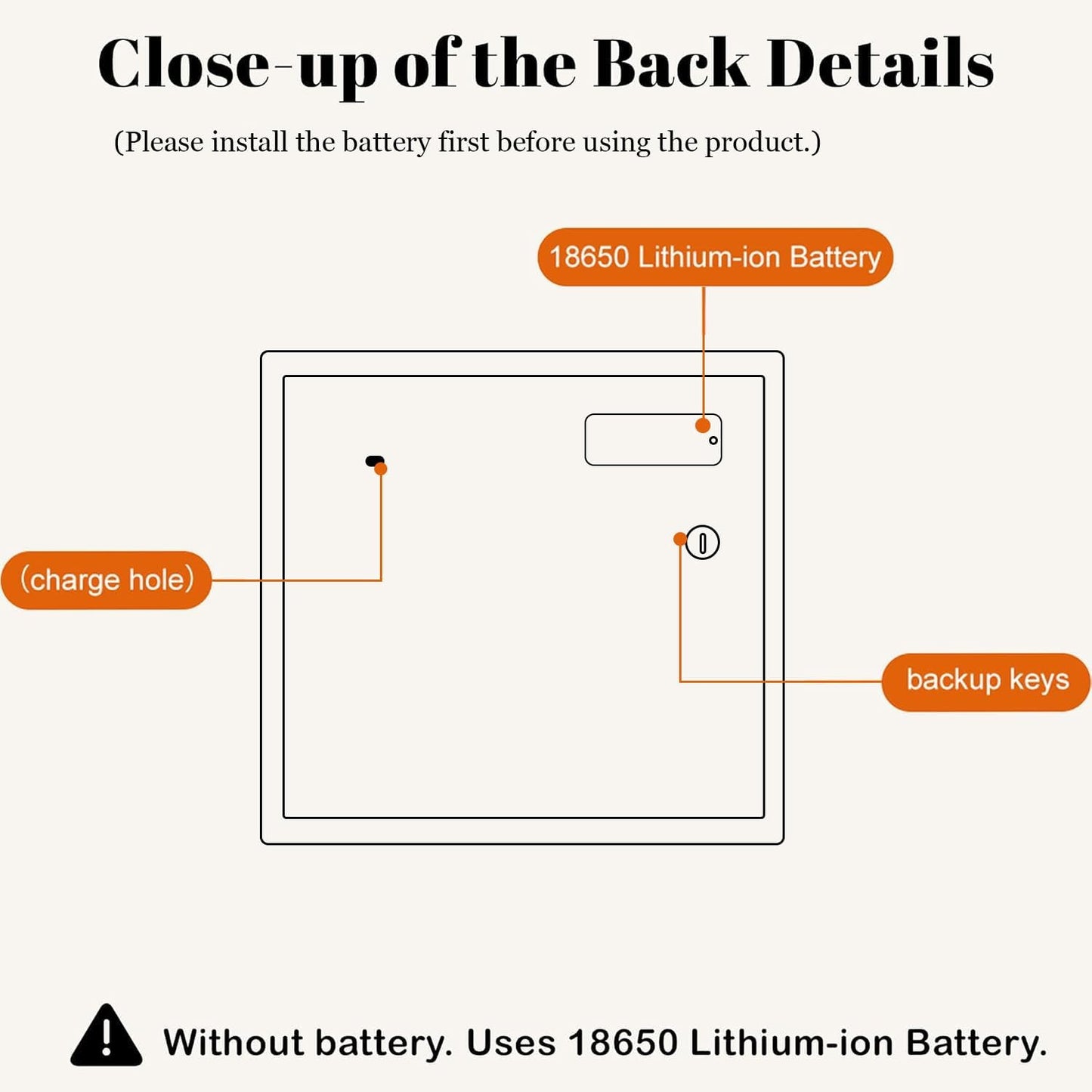 Close-up of the Back Details

(Please install the battery first before using the product.)

18650 Lithium-ion Battery

(charge hole)

backup keys

Without battery. Uses 18650 Lithium-ion Battery.