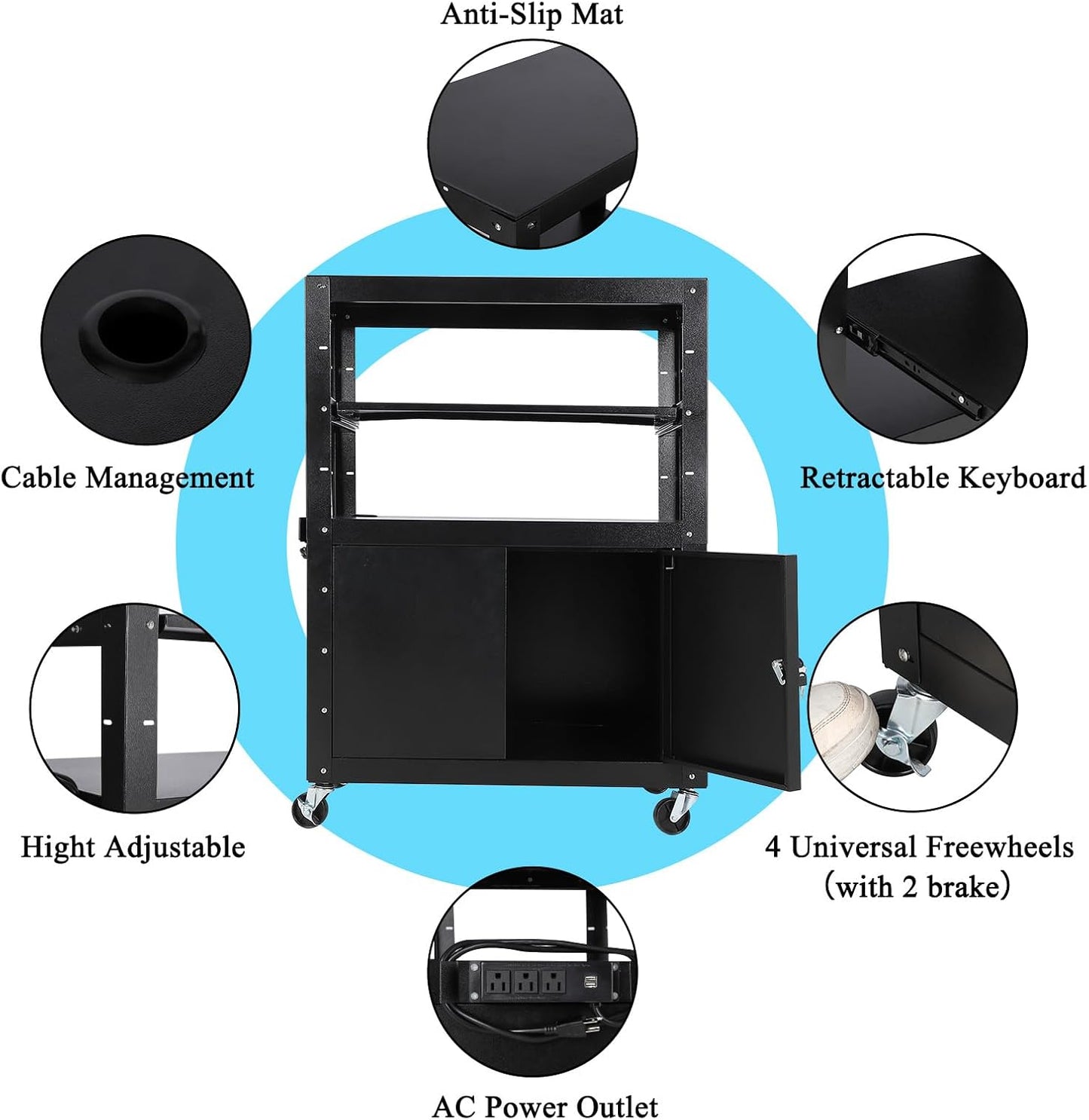 Anti-Slip Mat

Cable Management

Retractable Keyboard

Hight Adjustable

4 Universal Freewheels (with 2 brake)

AC Power Outlet