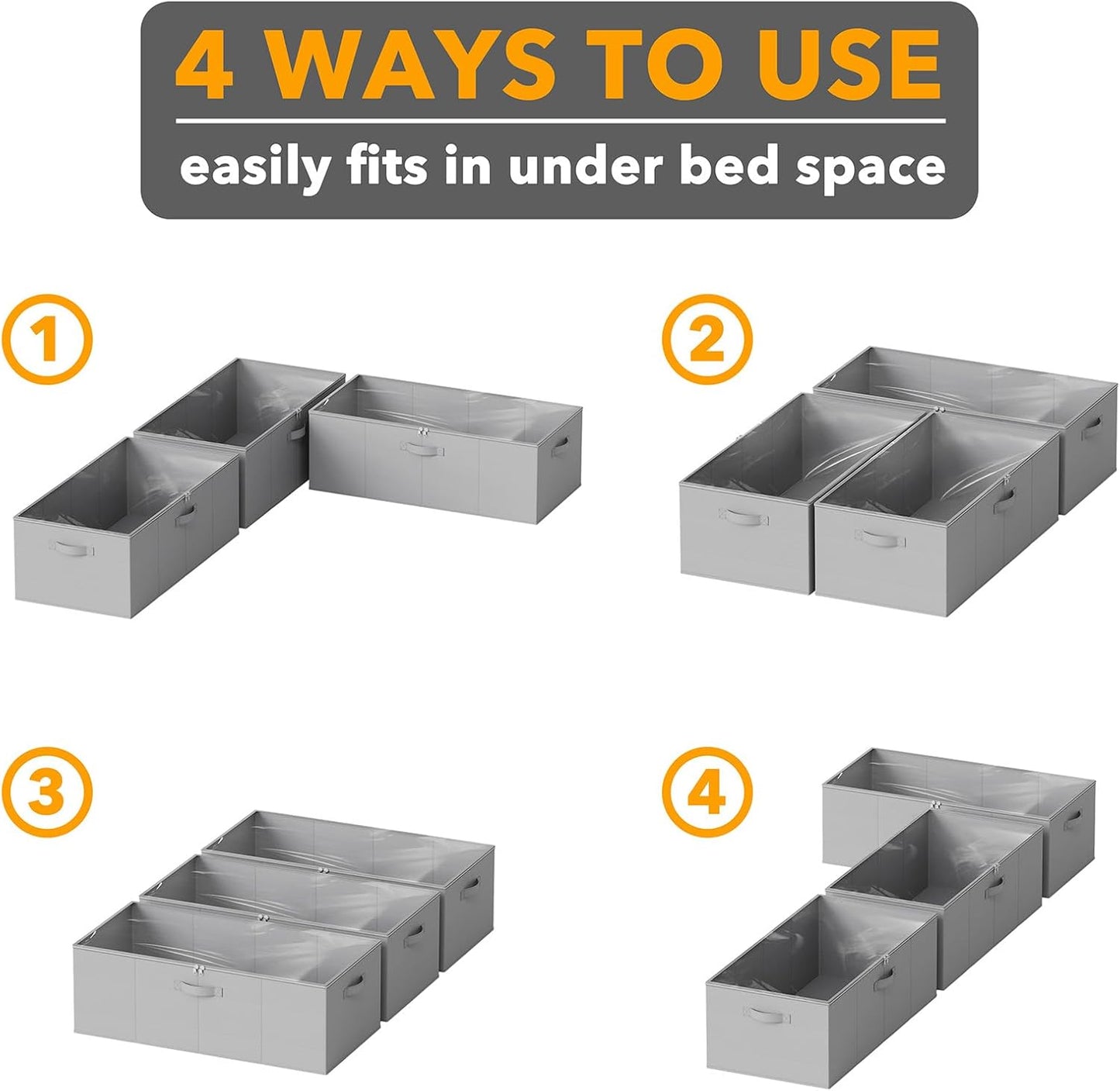 4 WAYS TO USE

easily fits in under bed space

1

2

3

4