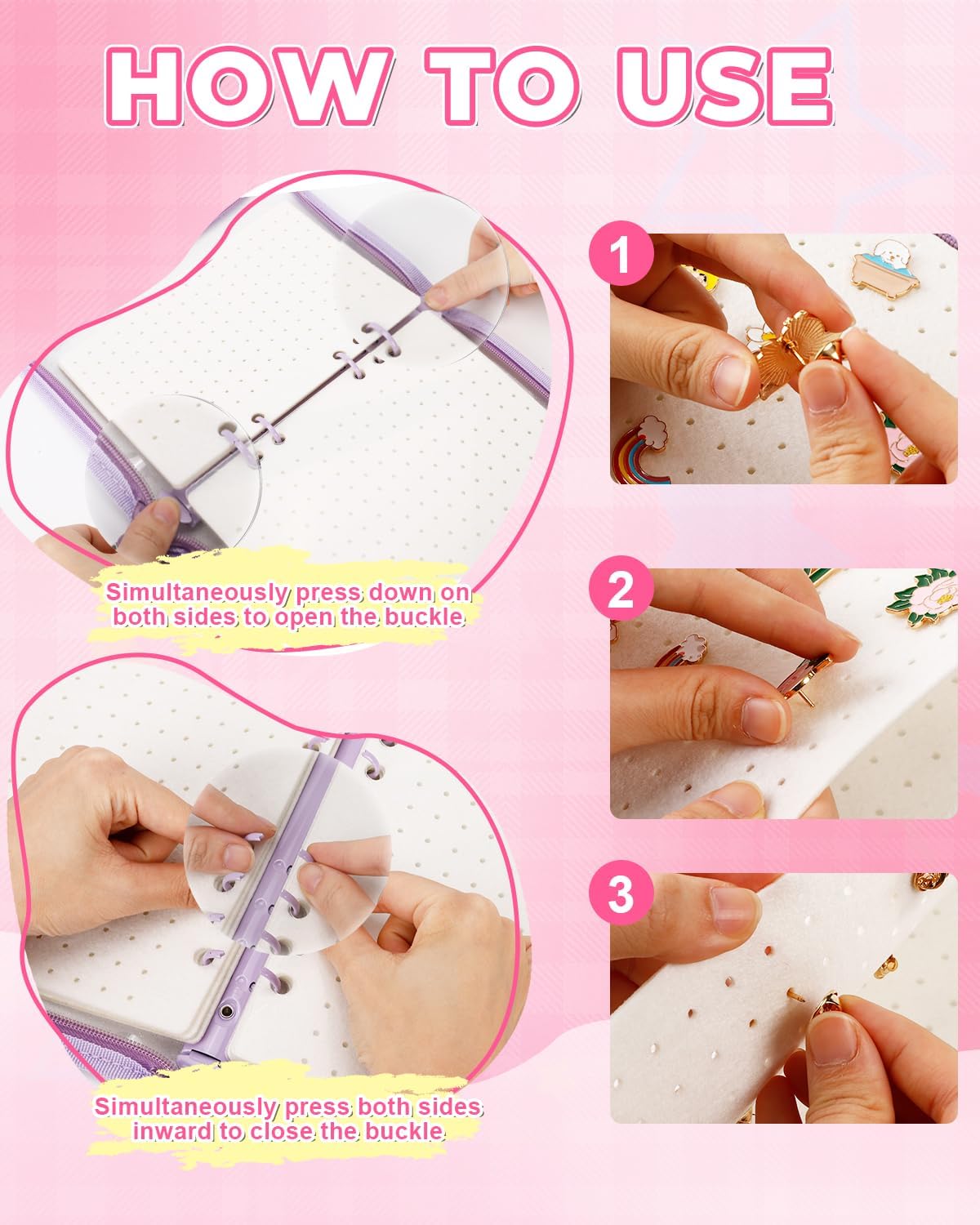 HOW TO USE

Simultaneously press down on both sides to open the buckle

Simultaneously press both sides inward to close the buckle

1

2

3