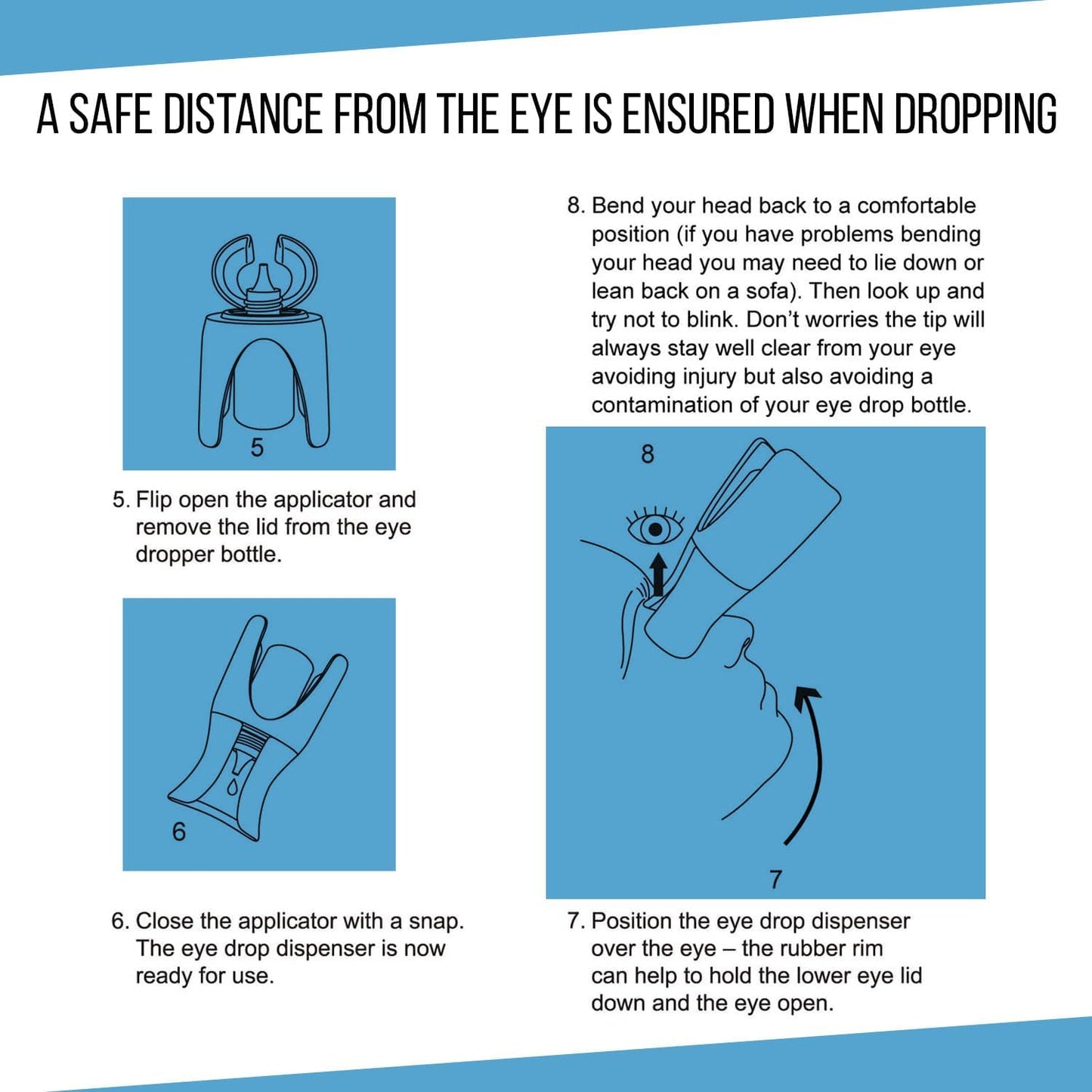 A SAFE DISTANCE FROM THE EYE IS ENSURED WHEN DROPPING

5

5. Flip open the applicator and remove the lid from the eye dropper bottle.

6

6. Close the applicator with a snap. The eye drop dispenser is now ready for use.

8. Bend your head back to a comfortable position (if you have problems bending your head you may need to lie down or lean back on a sofa). Then look up and try not to blink. Don't worries the tip will always stay well clear from your eye avoiding injury but also avoiding a contamination of your eye drop bottle.

8

7

7. Position the eye drop dispenser over the eye – the rubber rim can help to hold the lower eye lid down and the eye open.