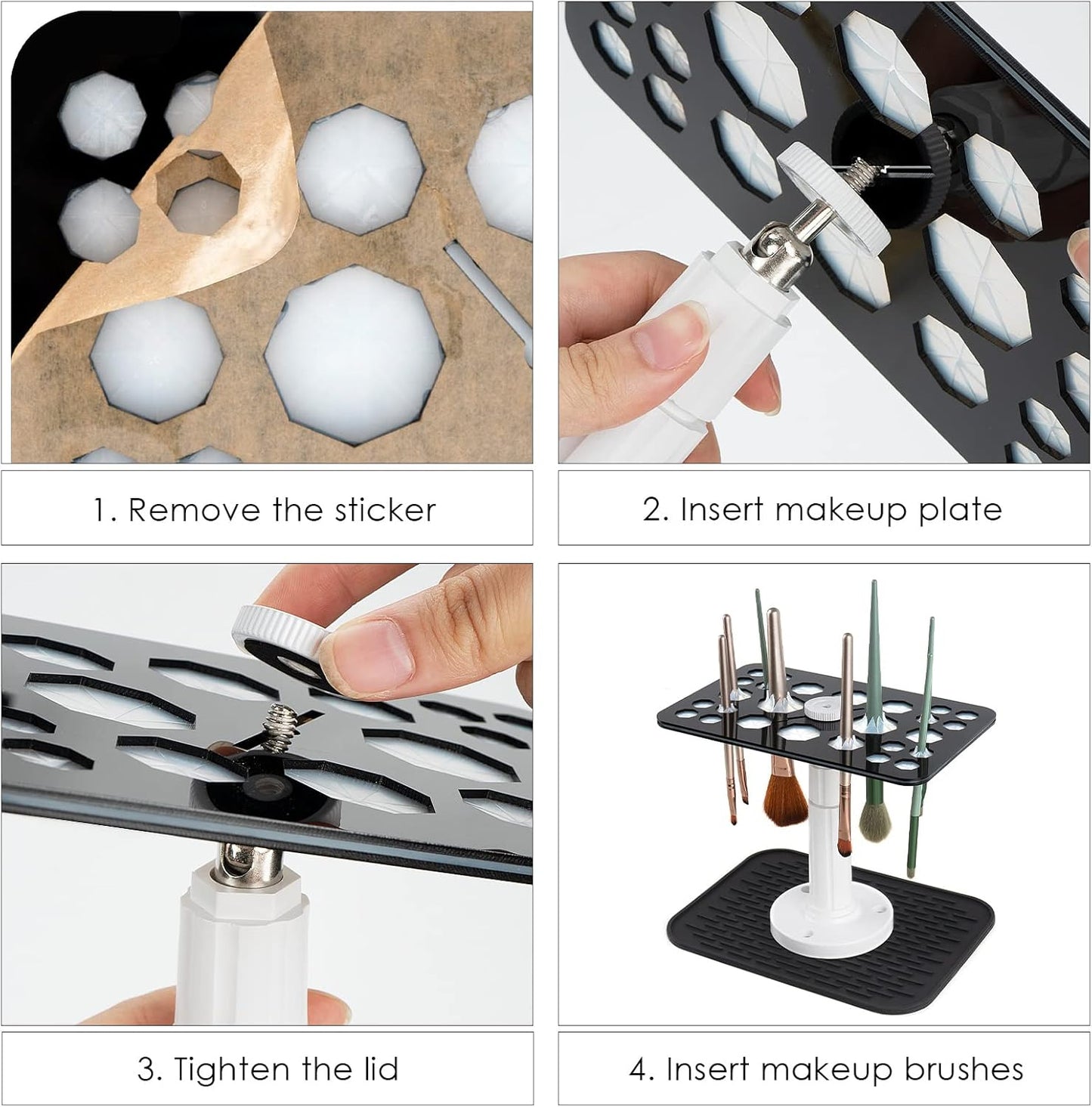 1. Remove the sticker

2. Insert makeup plate

3. Tighten the lid

4. Insert makeup brushes