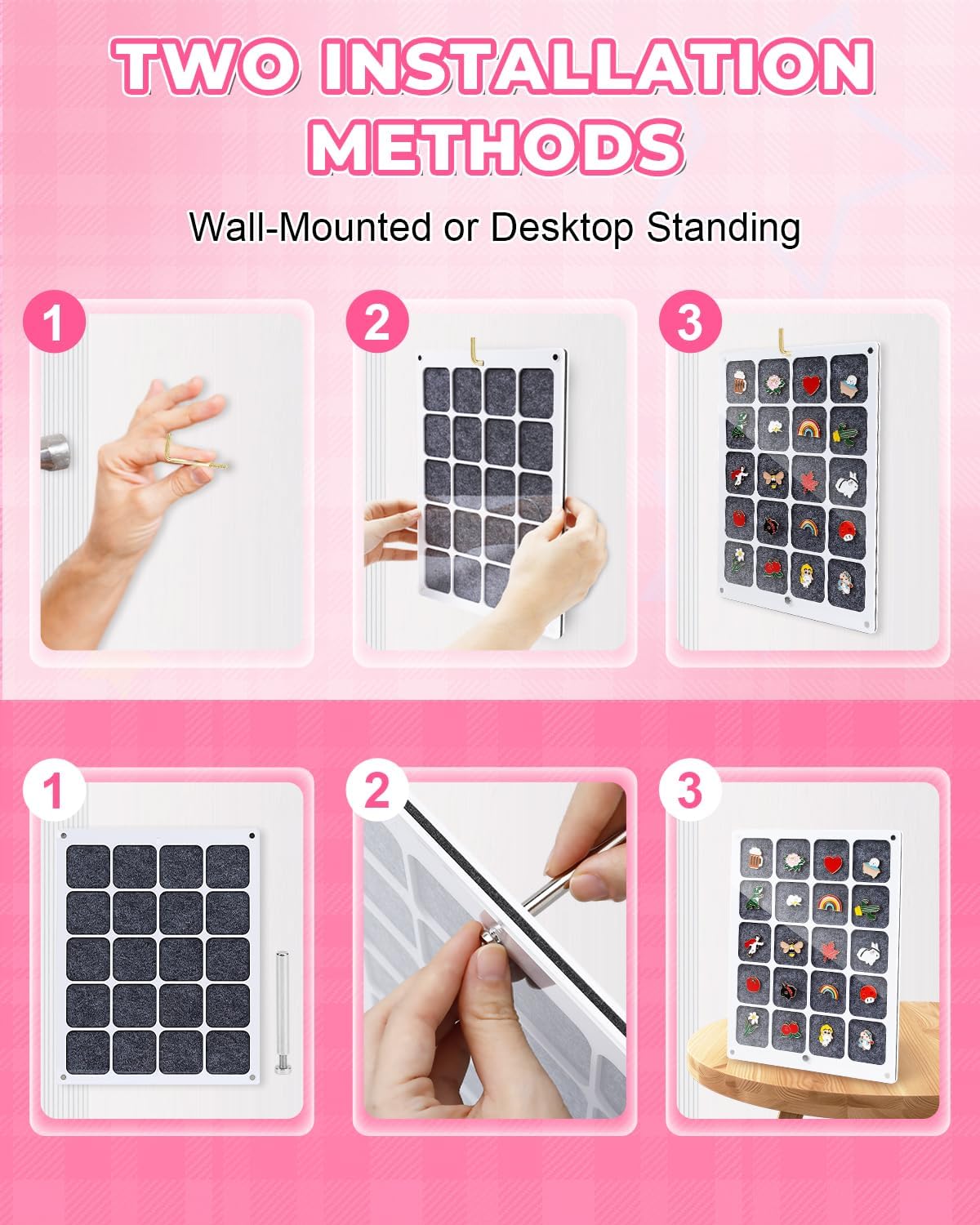 TWO INSTALLATION METHODS

Wall-Mounted or Desktop Standing

1

2

3

1

2

3