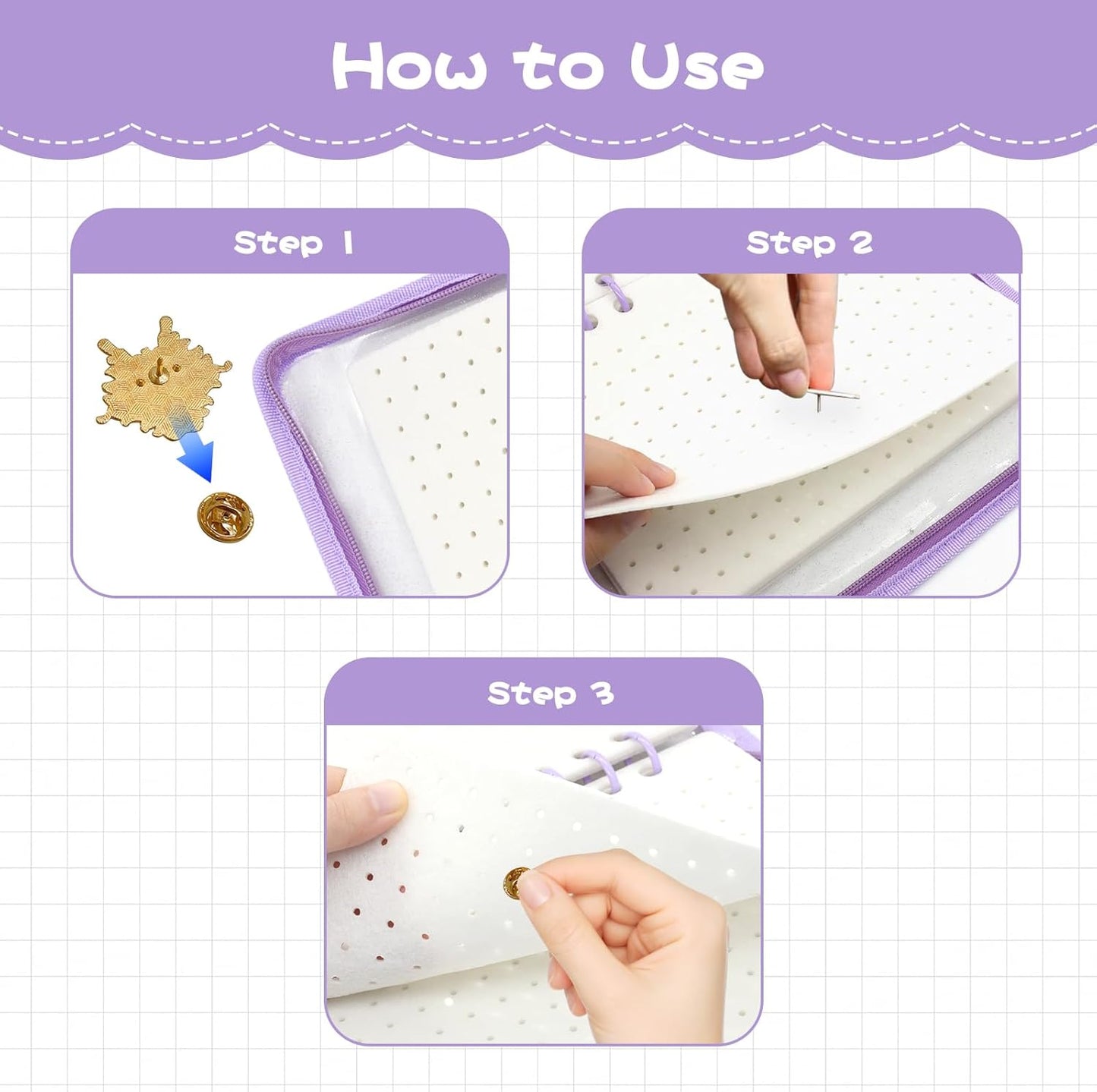 How to Use

Step 1

Step 2

Step 3