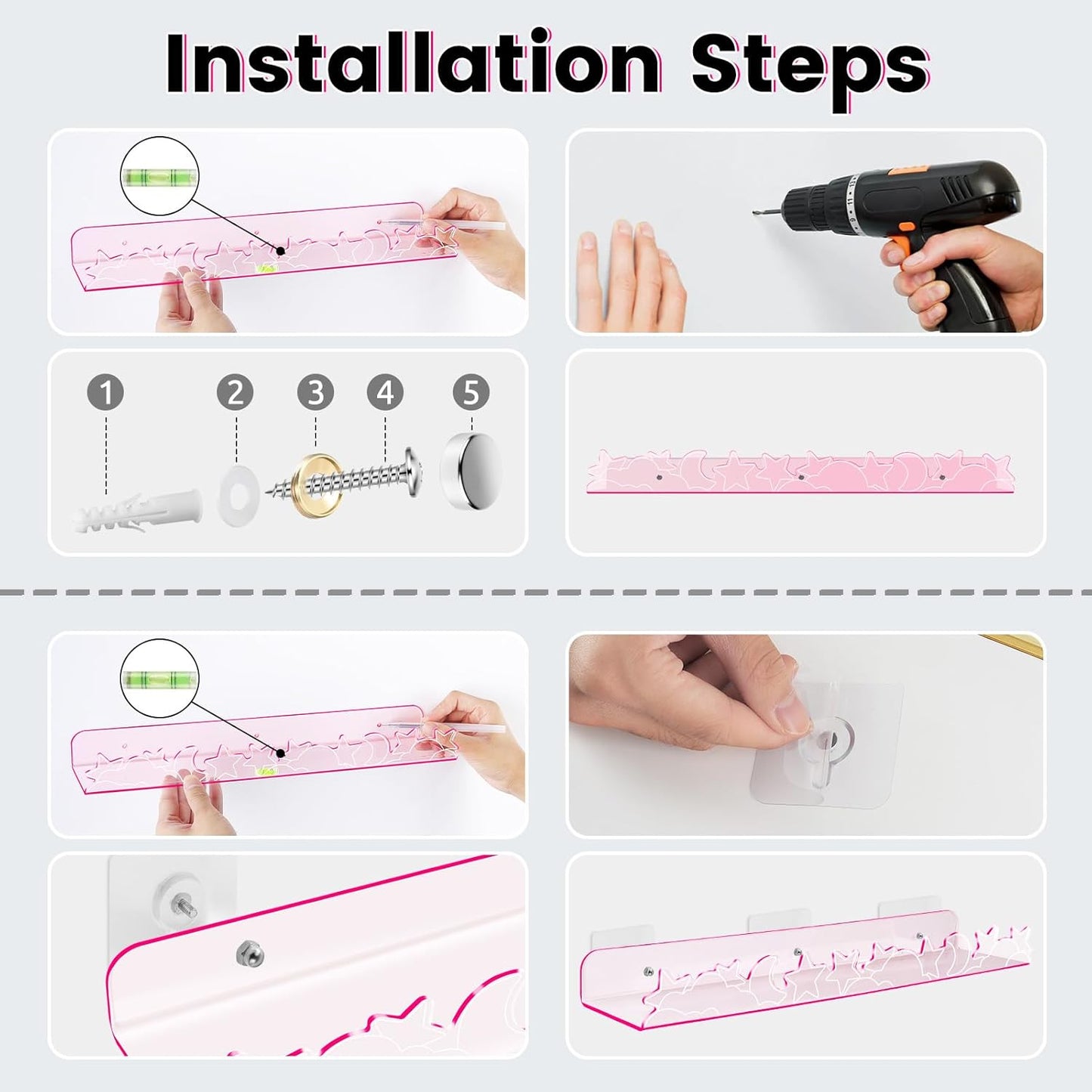 Installation Steps

1
2
3
4
5