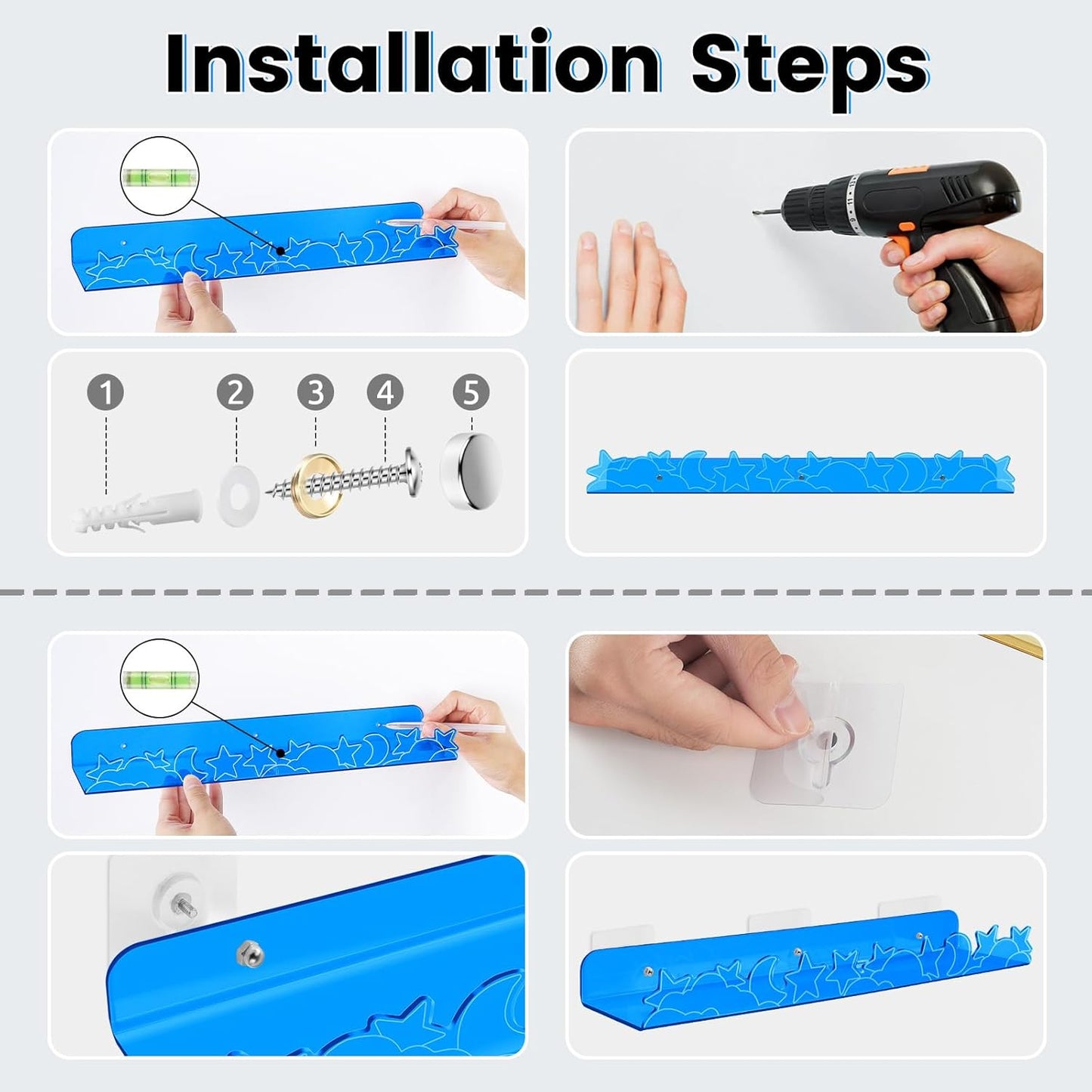 Installation Steps

1

2

3

4

5