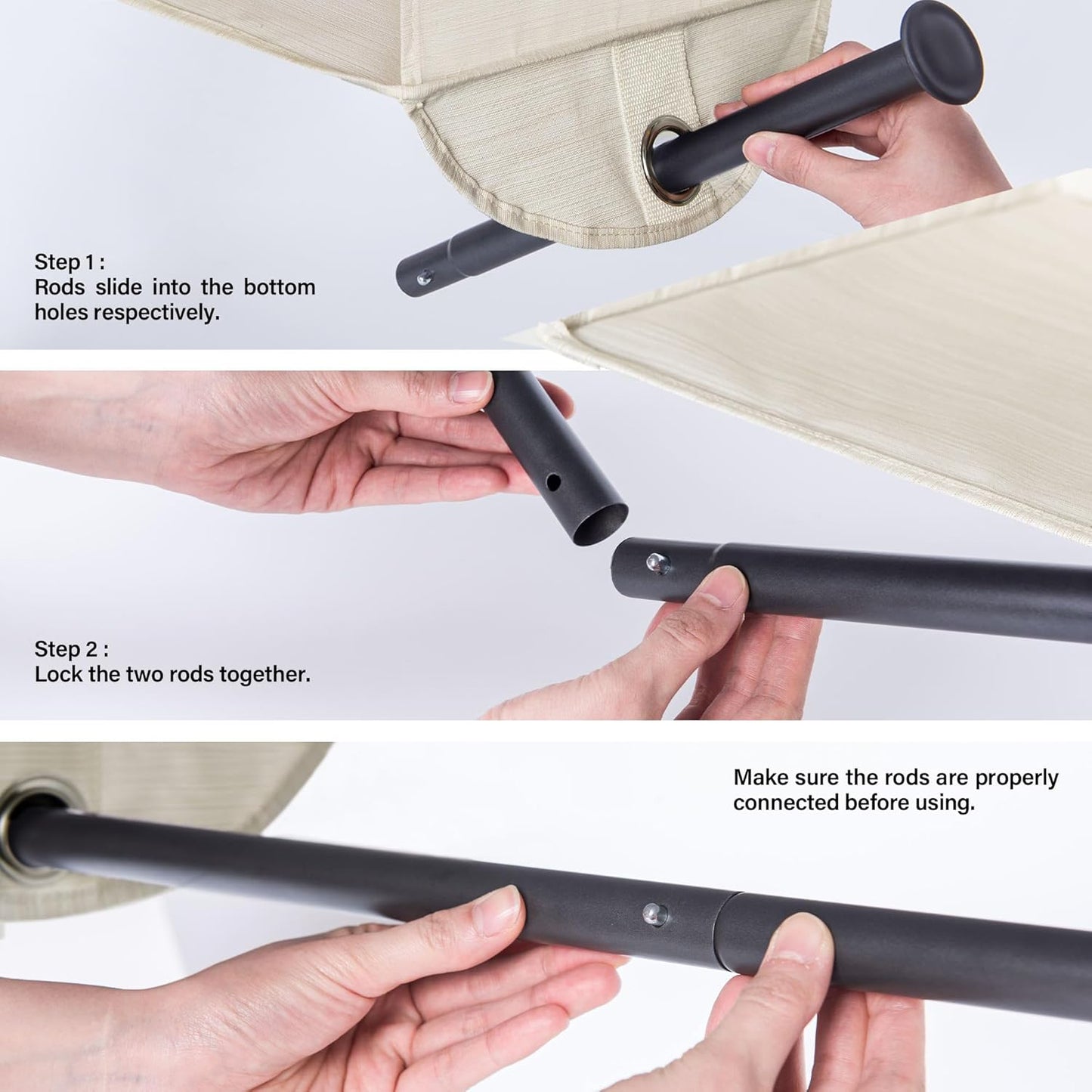 Step 1 :
Rods slide into the bottom holes respectively.

Step 2 :
Lock the two rods together.

Make sure the rods are properly connected before using.