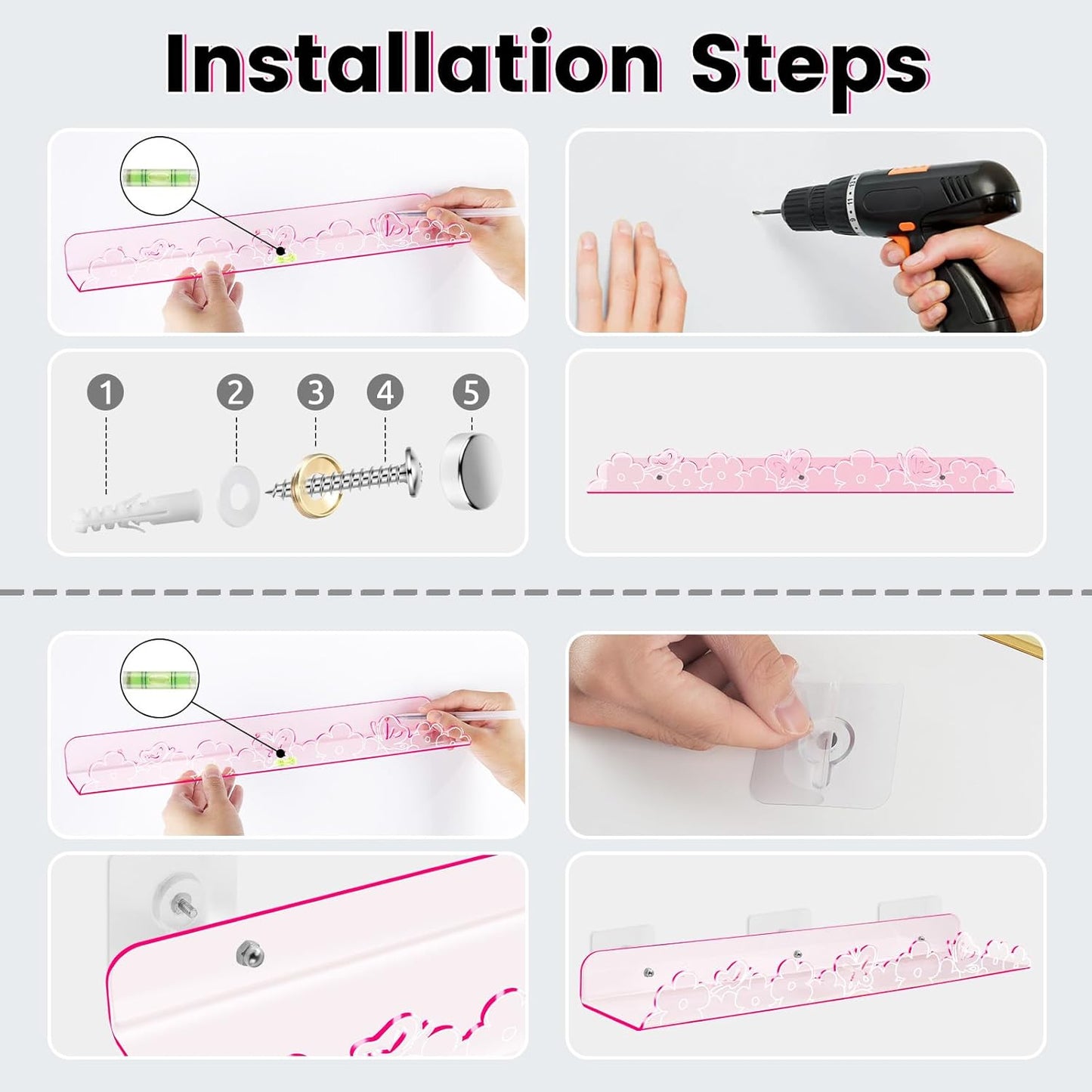 Installation Steps

1

2

3

4

5