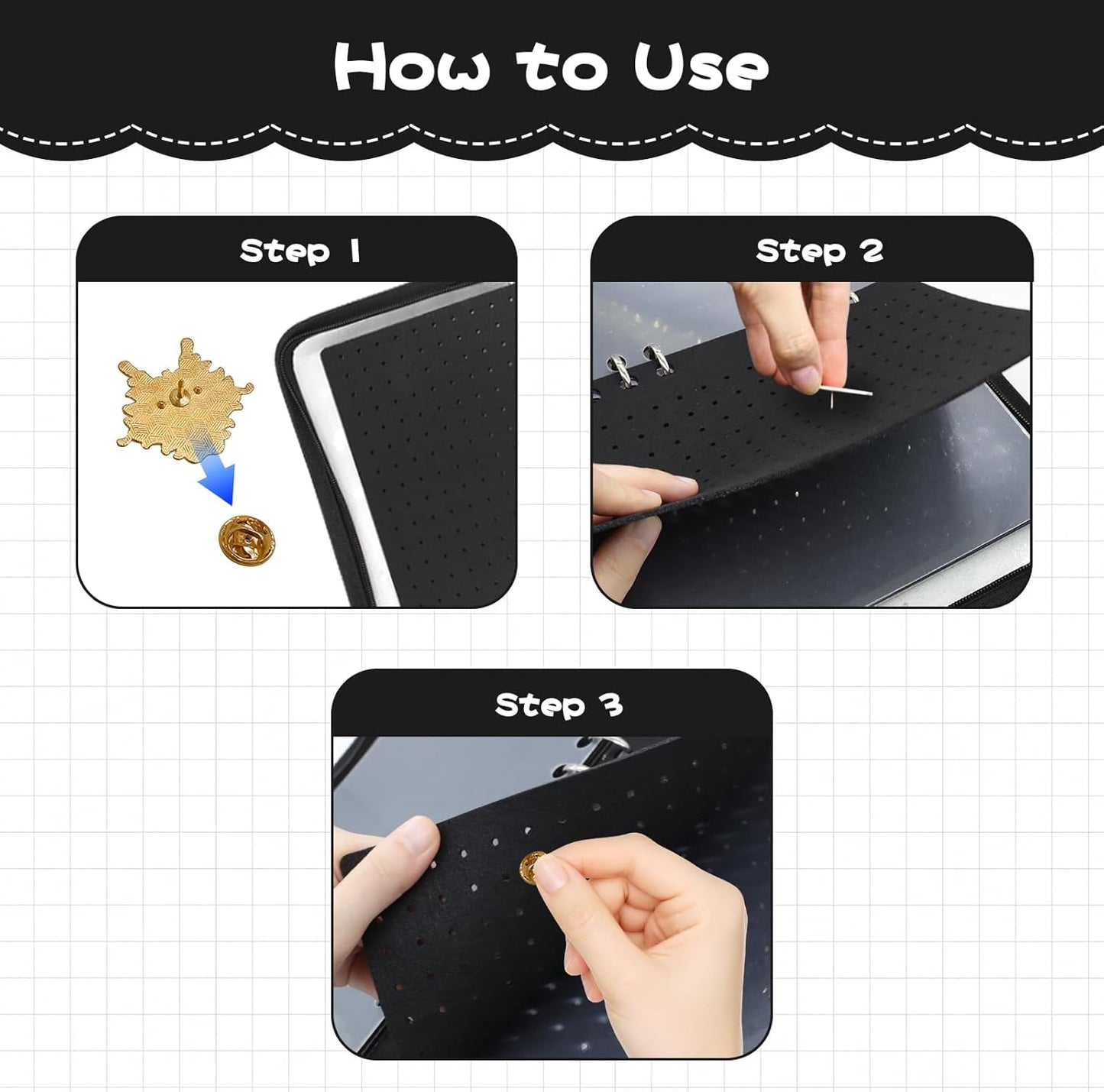 How to Use

Step 1

Step 2

Step 3