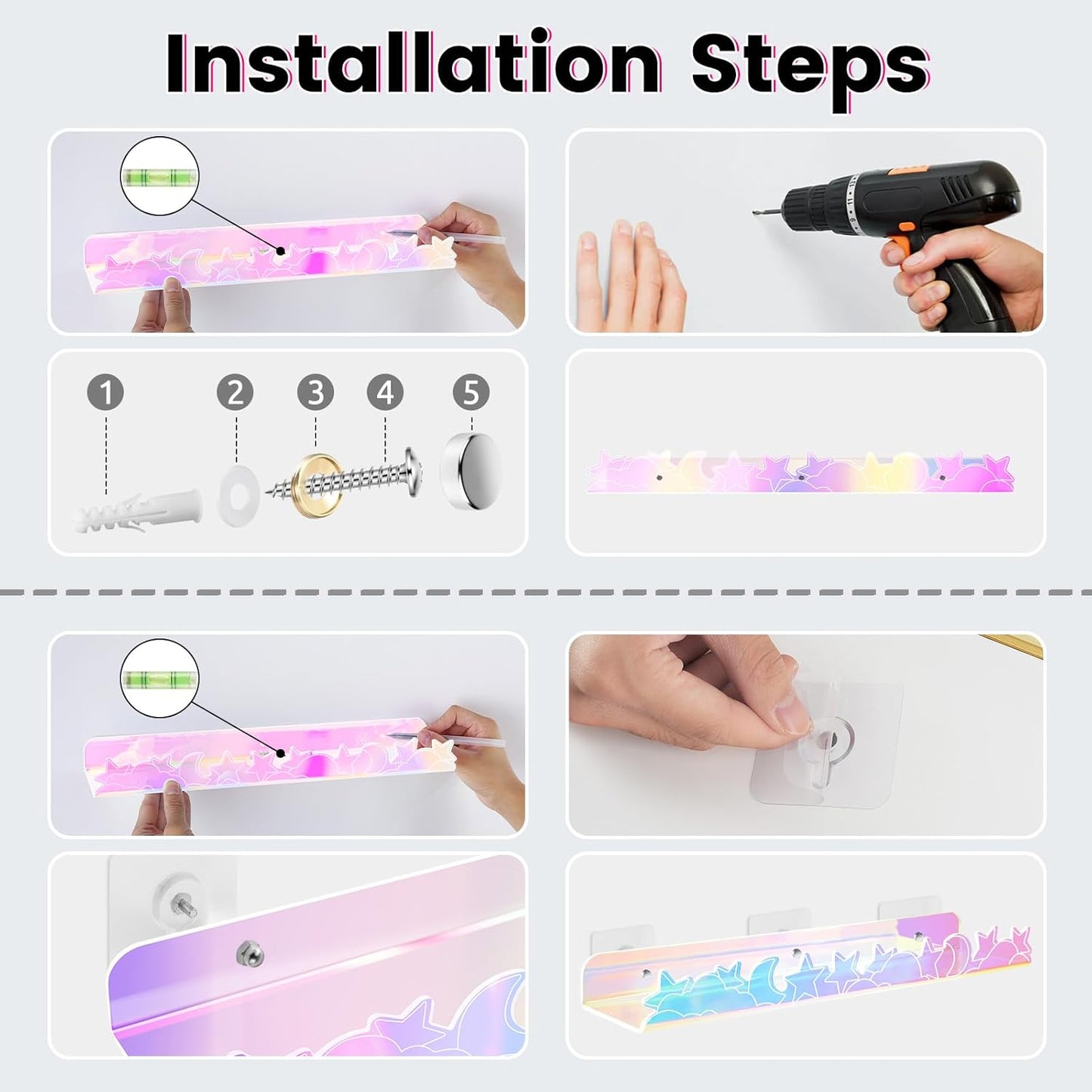 Installation Steps

1

2

3

4

5