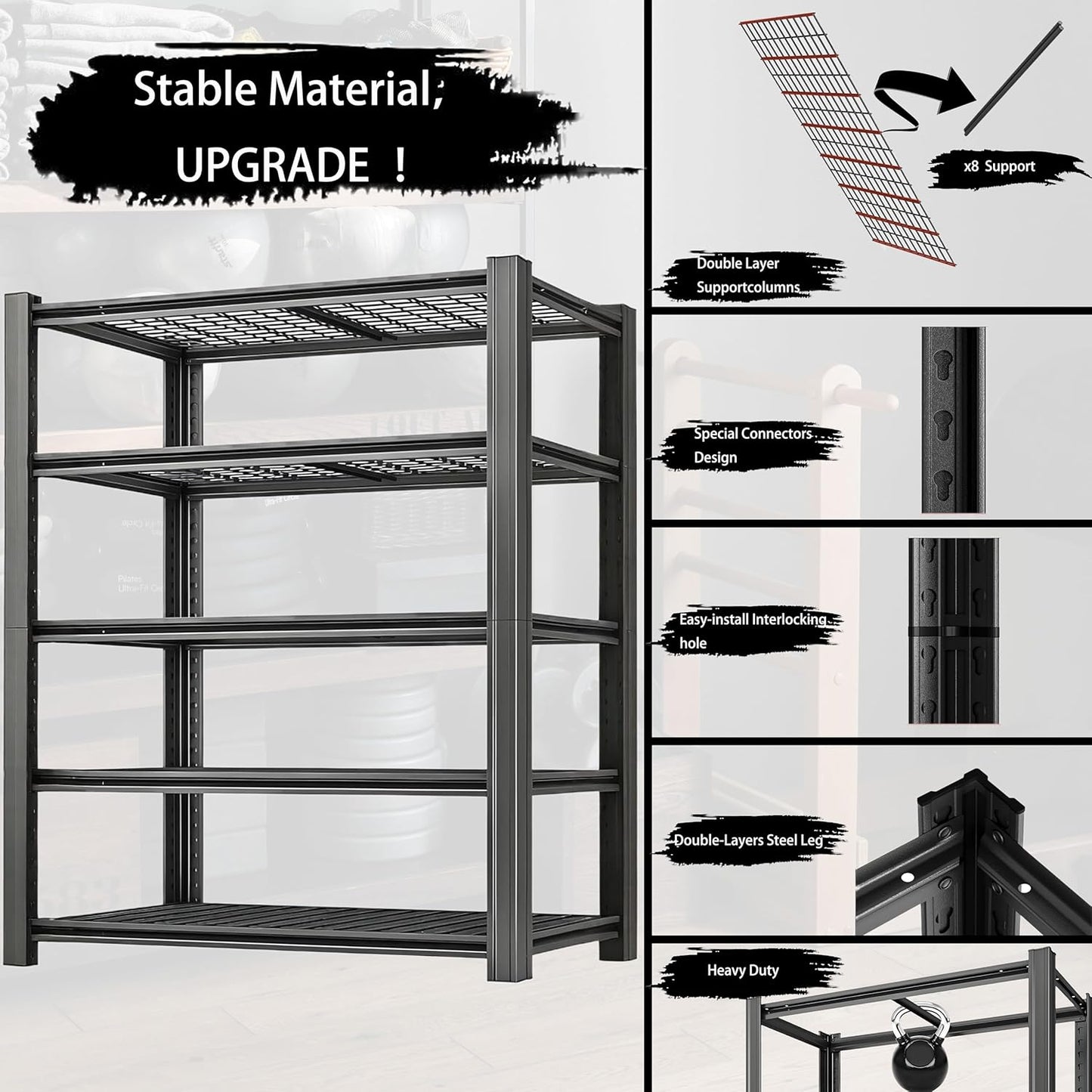 Stable Material;
UPGRADE !

x8 Support

Double Layer
Supportcolumns

Special Connectors
Design

Easy-install Interlocking
hole

Double-Layers Steel Leg

Heavy Duty