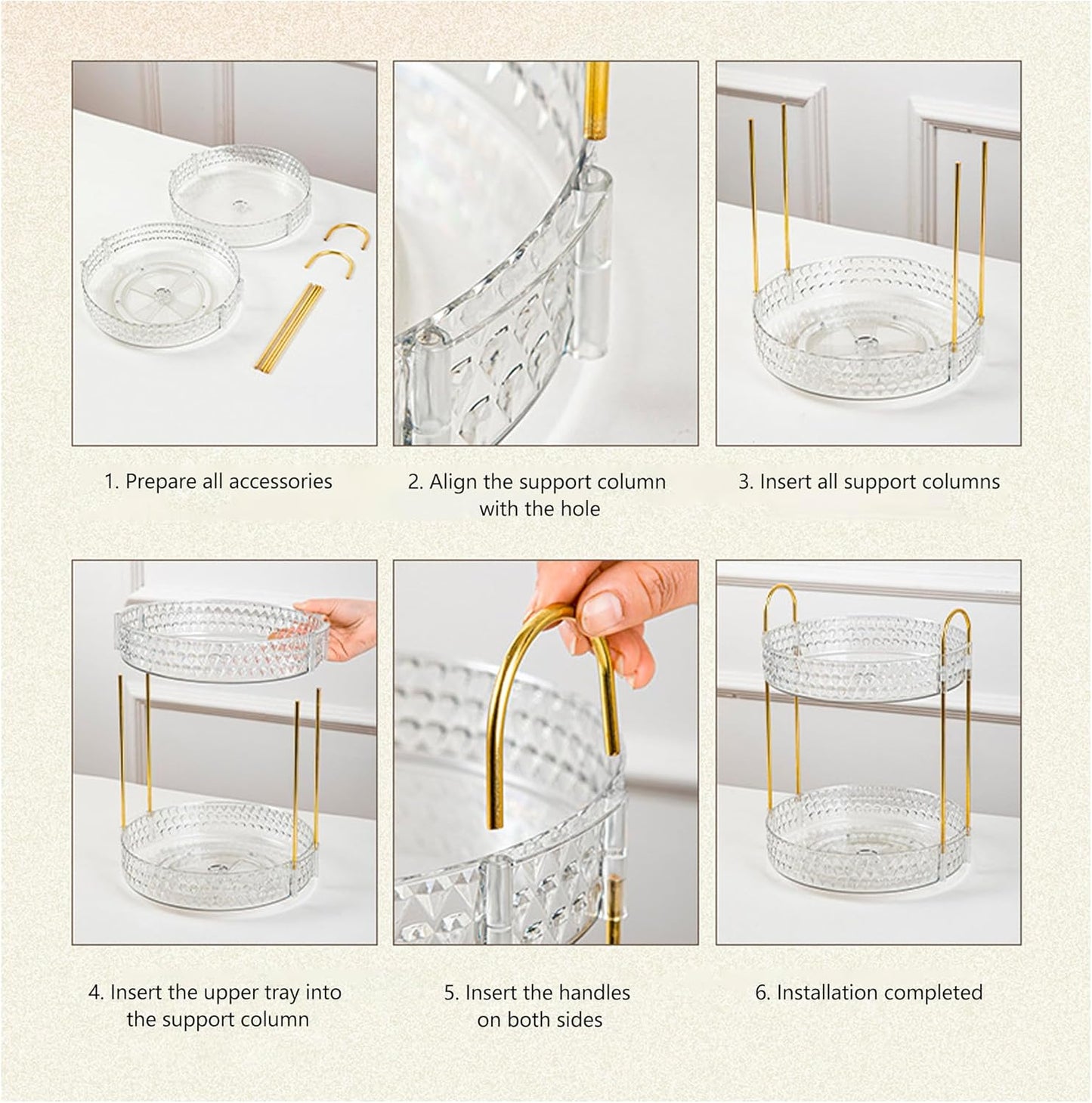 1. Prepare all accessories

2. Align the support column with the hole

3. Insert all support columns

4. Insert the upper tray into the support column

5. Insert the handles on both sides

6. Installation completed