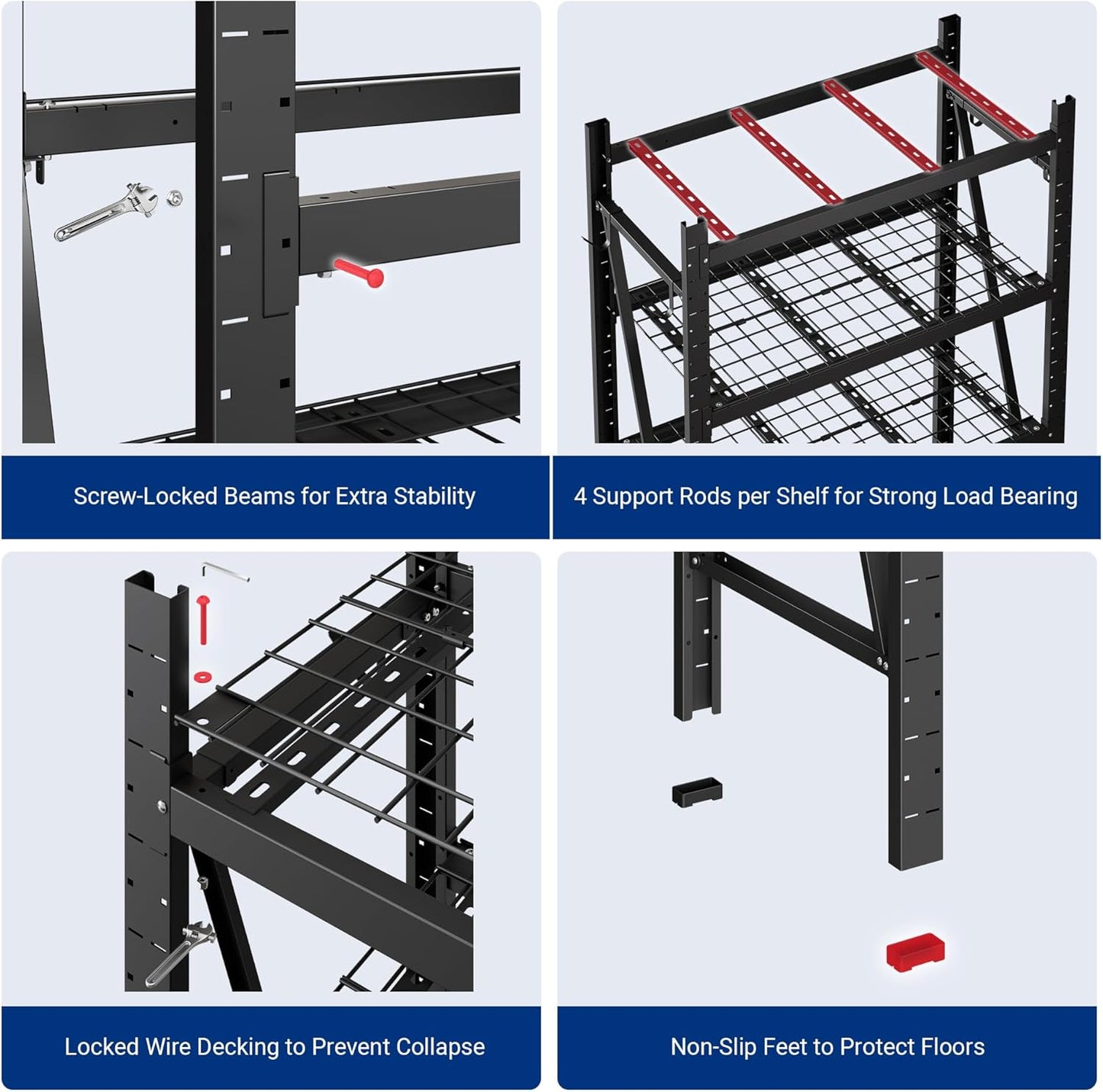 Screw-Locked Beams for Extra Stability

4 Support Rods per Shelf for Strong Load Bearing

Locked Wire Decking to Prevent Collapse

Non-Slip Feet to Protect Floors