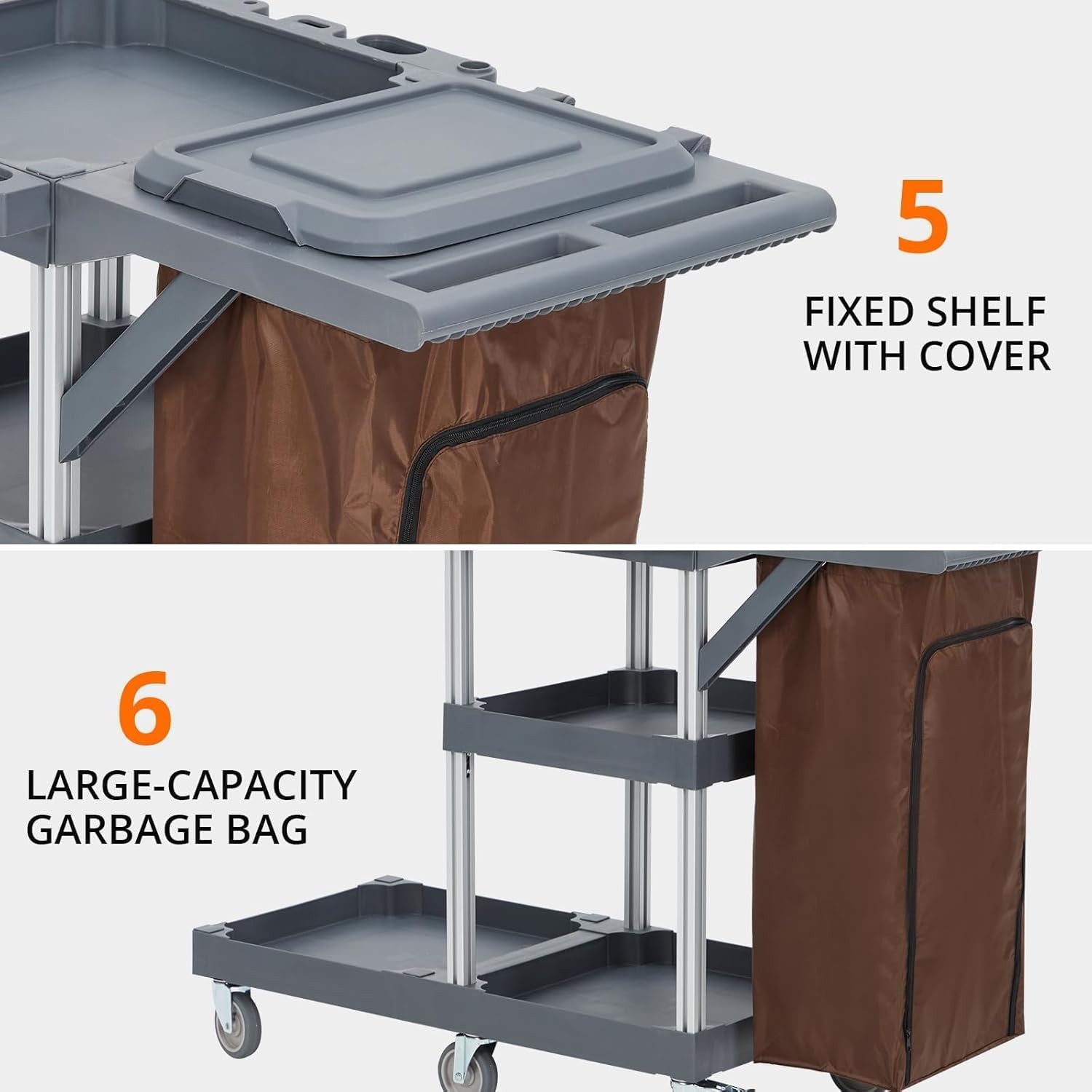 5

FIXED SHELF WITH COVER

6

LARGE-CAPACITY GARBAGE BAG