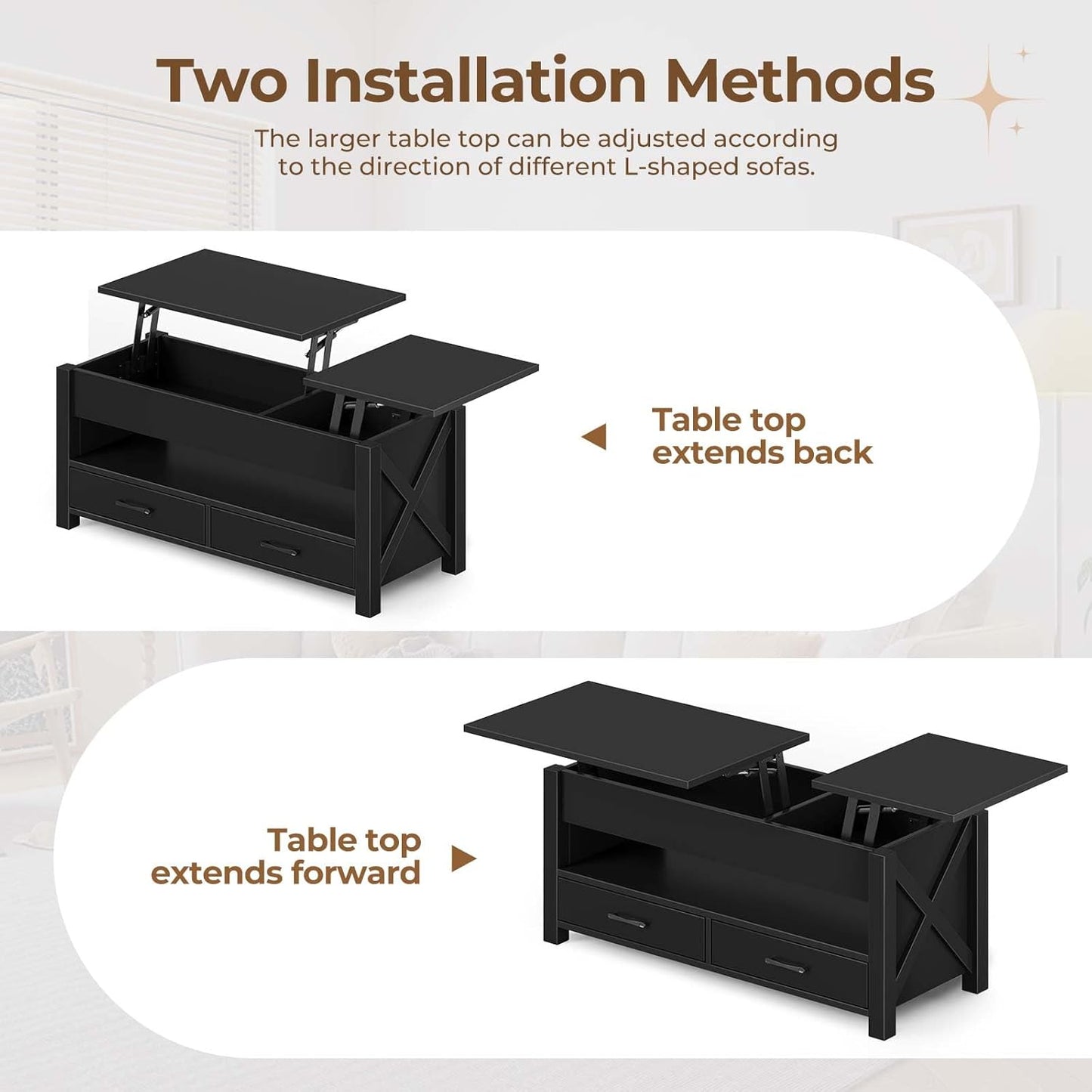 Two Installation Methods

The larger table top can be adjusted according to the direction of different L-shaped sofas.

Table top extends back

Table top extends forward