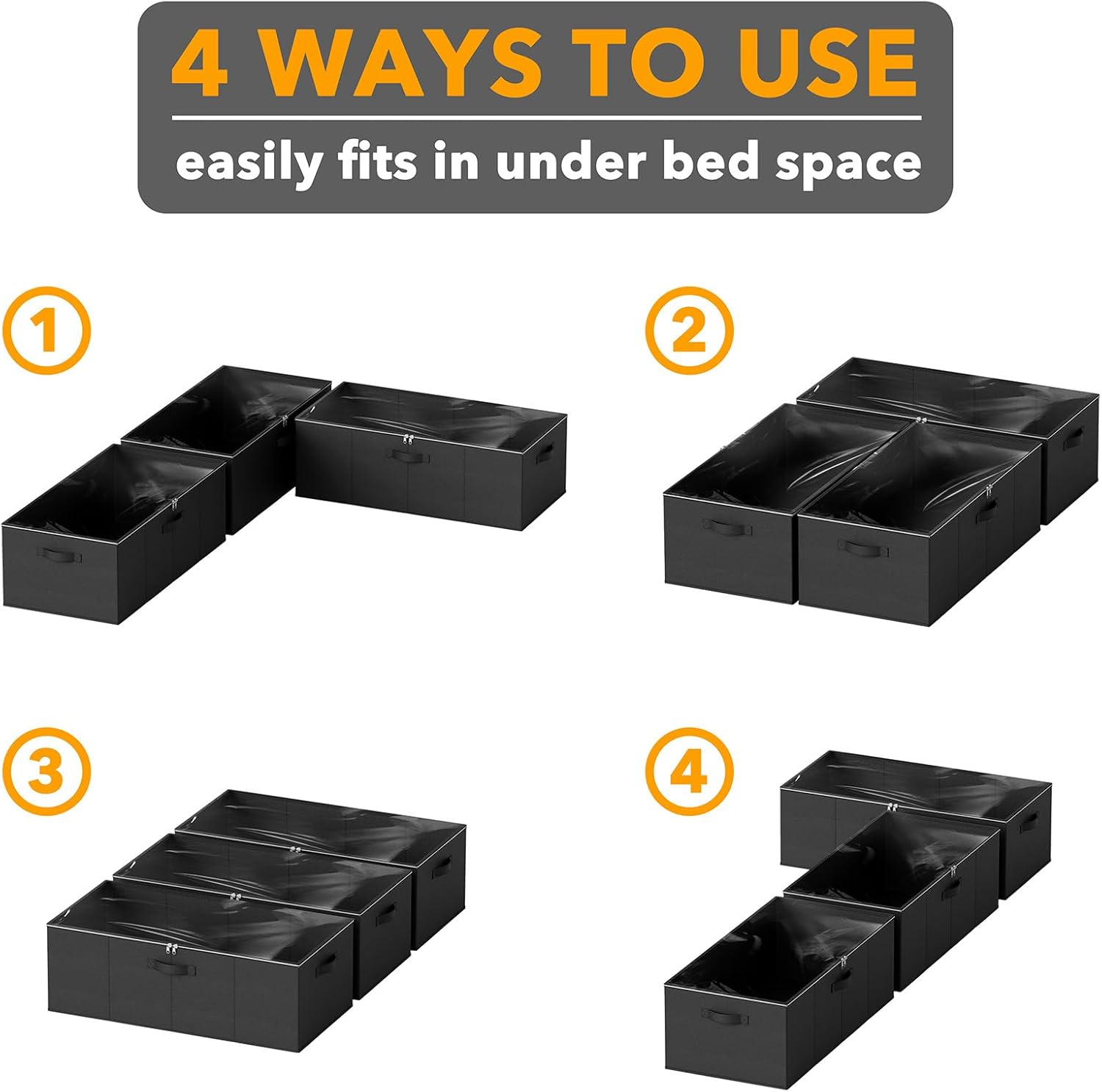 4 WAYS TO USE

easily fits in under bed space

1

2

3

4