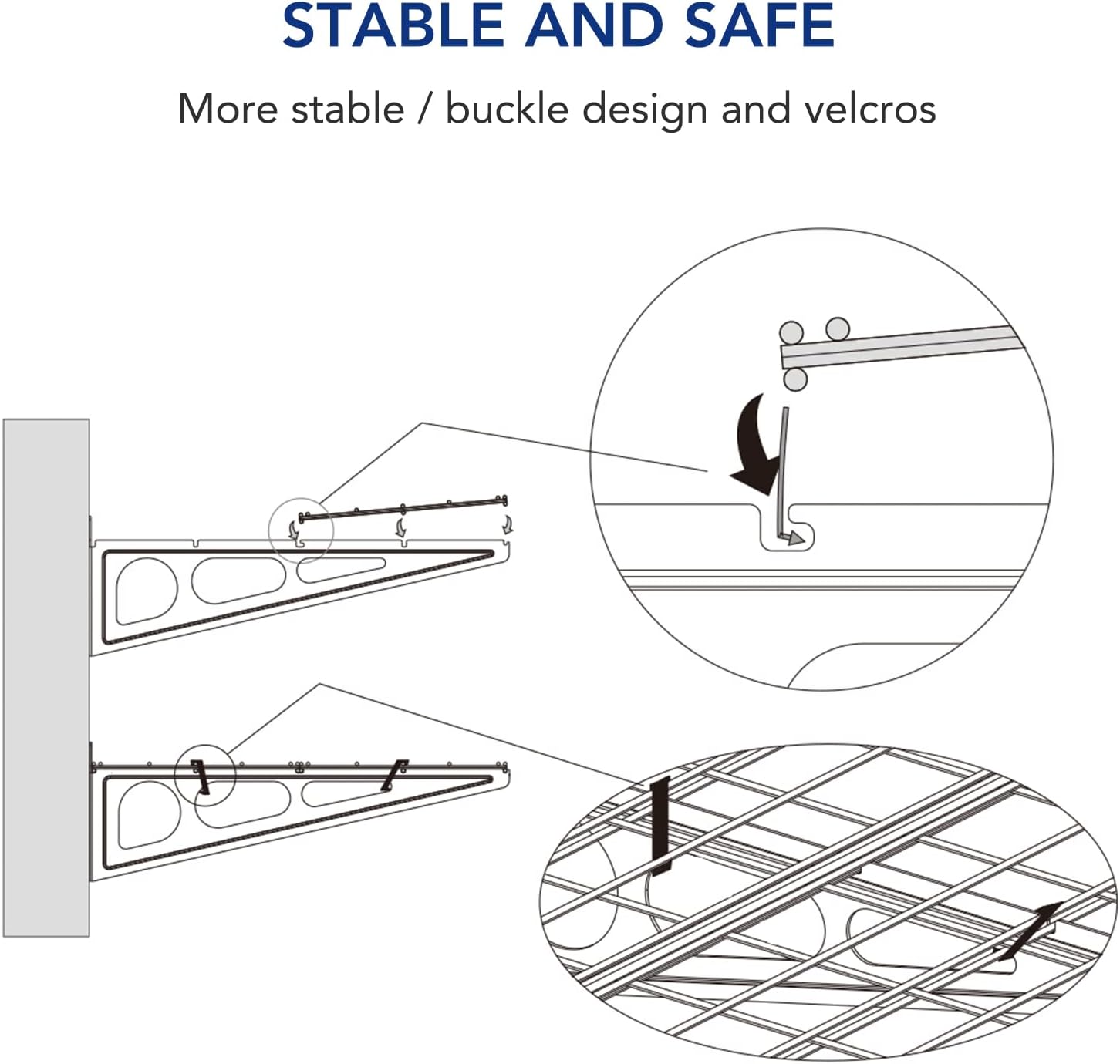 STABLE AND SAFE

More stable / buckle design and velcros