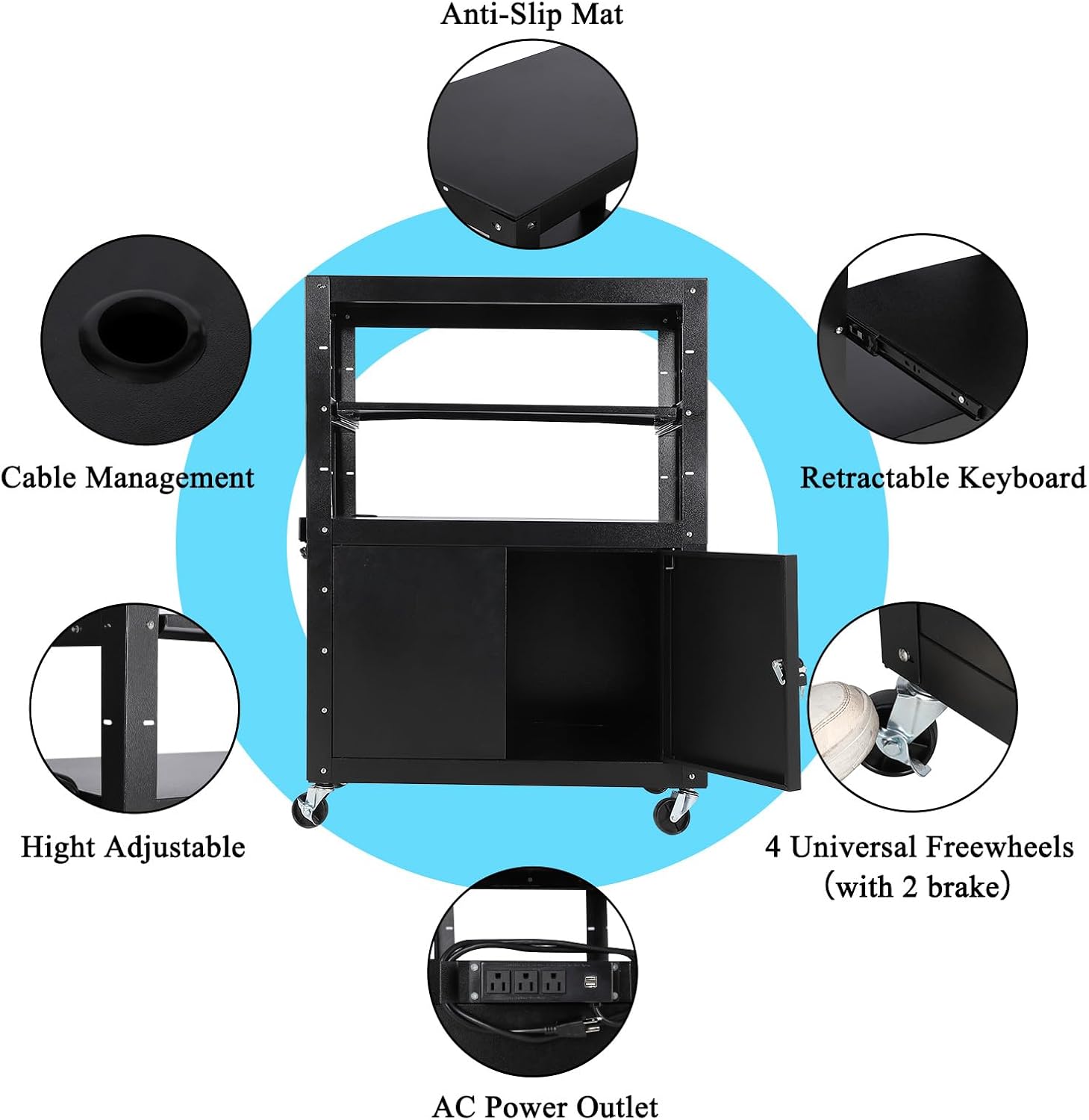 Anti-Slip Mat

Cable Management

Retractable Keyboard

Hight Adjustable

4 Universal Freewheels (with 2 brake)

AC Power Outlet