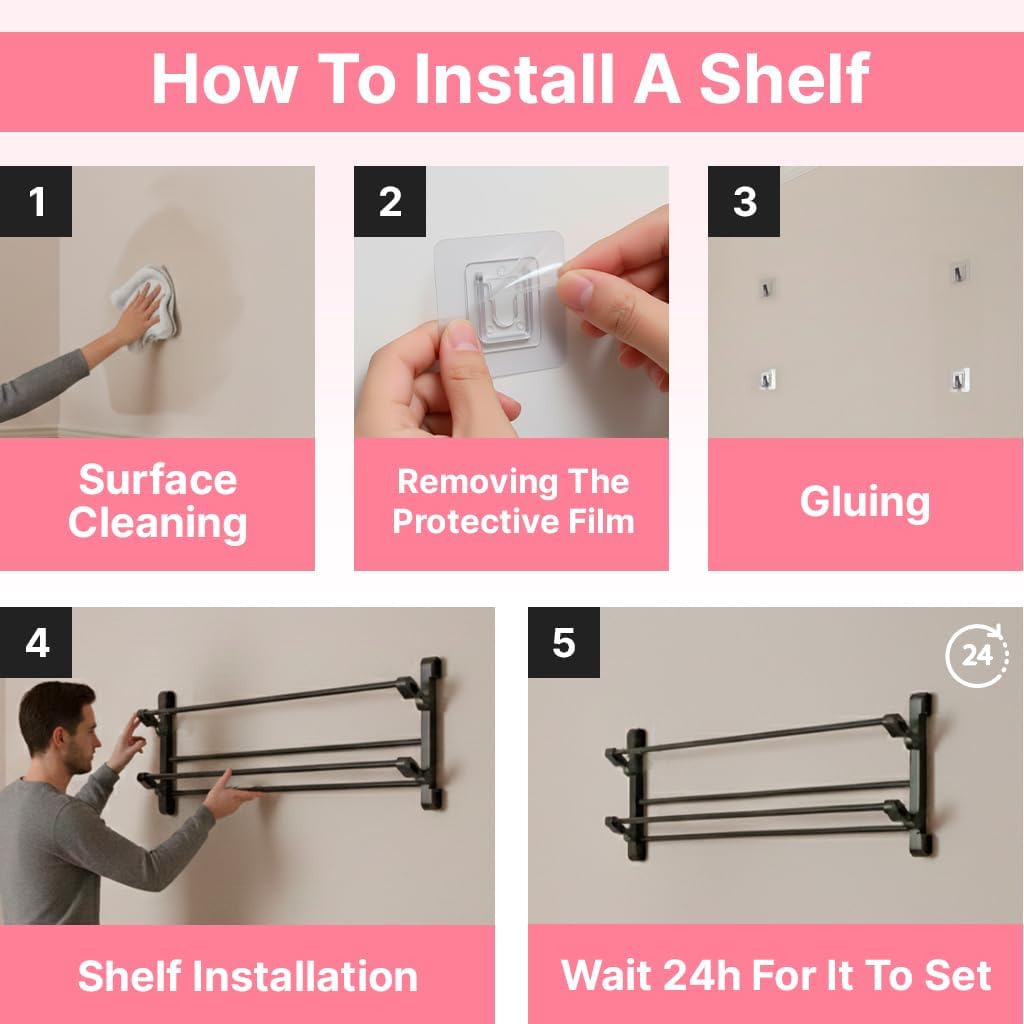 How To Install A Shelf

1

Surface Cleaning

2

Removing The Protective Film

3

Gluing

4

Shelf Installation

5

24

Wait 24h For It To Set