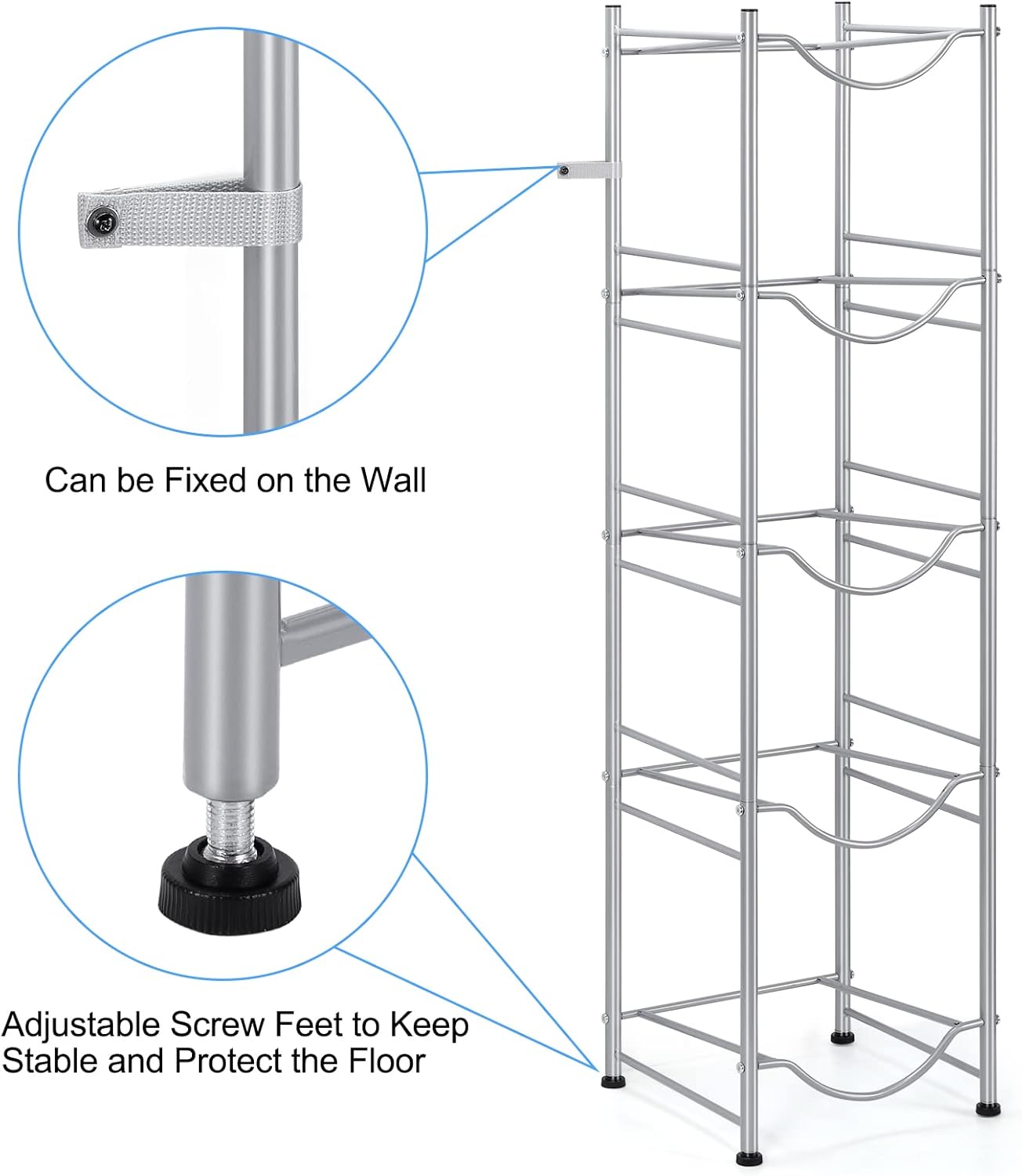 Can be Fixed on the Wall

Adjustable Screw Feet to Keep Stable and Protect the Floor