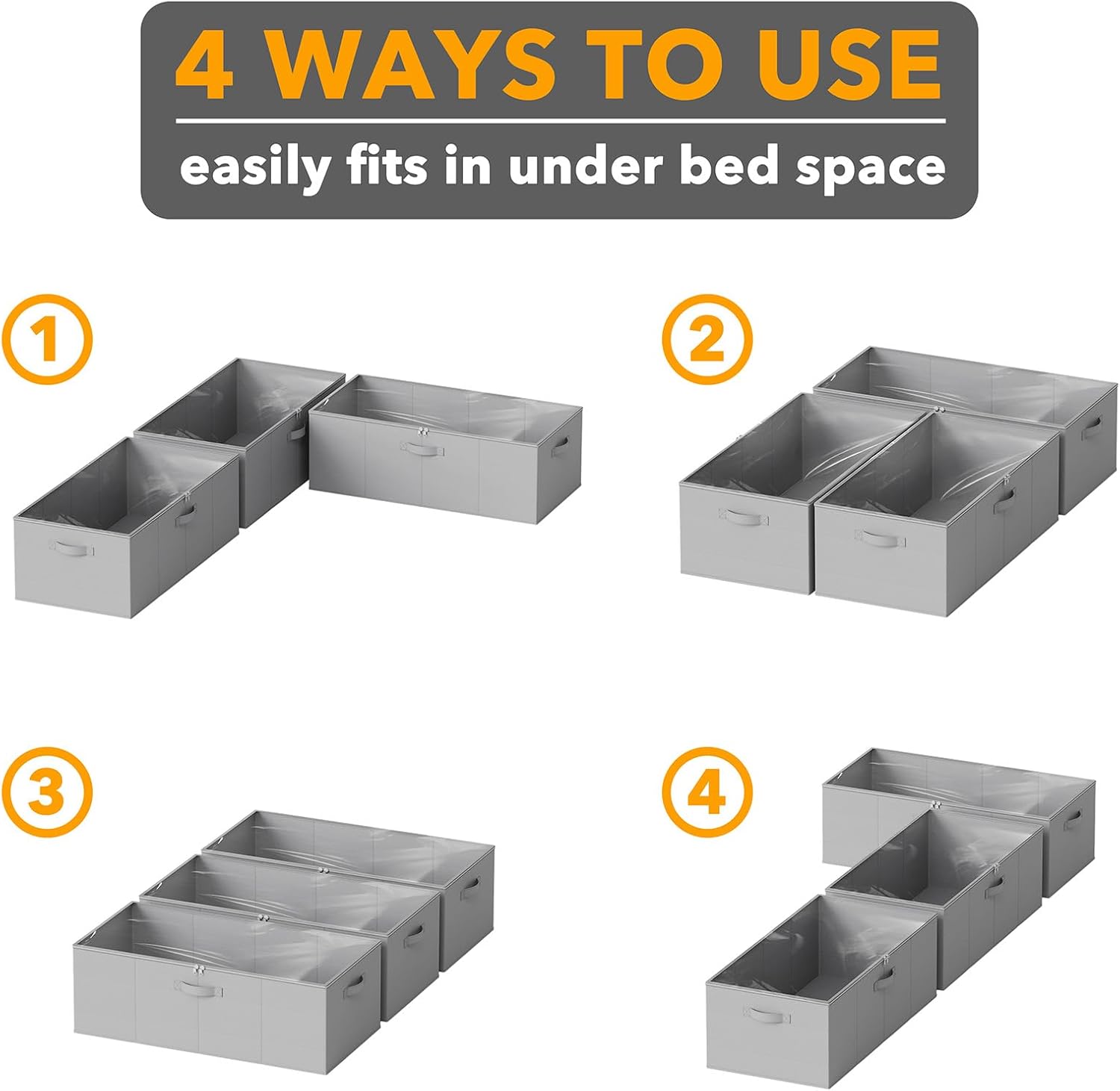 4 WAYS TO USE

easily fits in under bed space

1

2

3

4