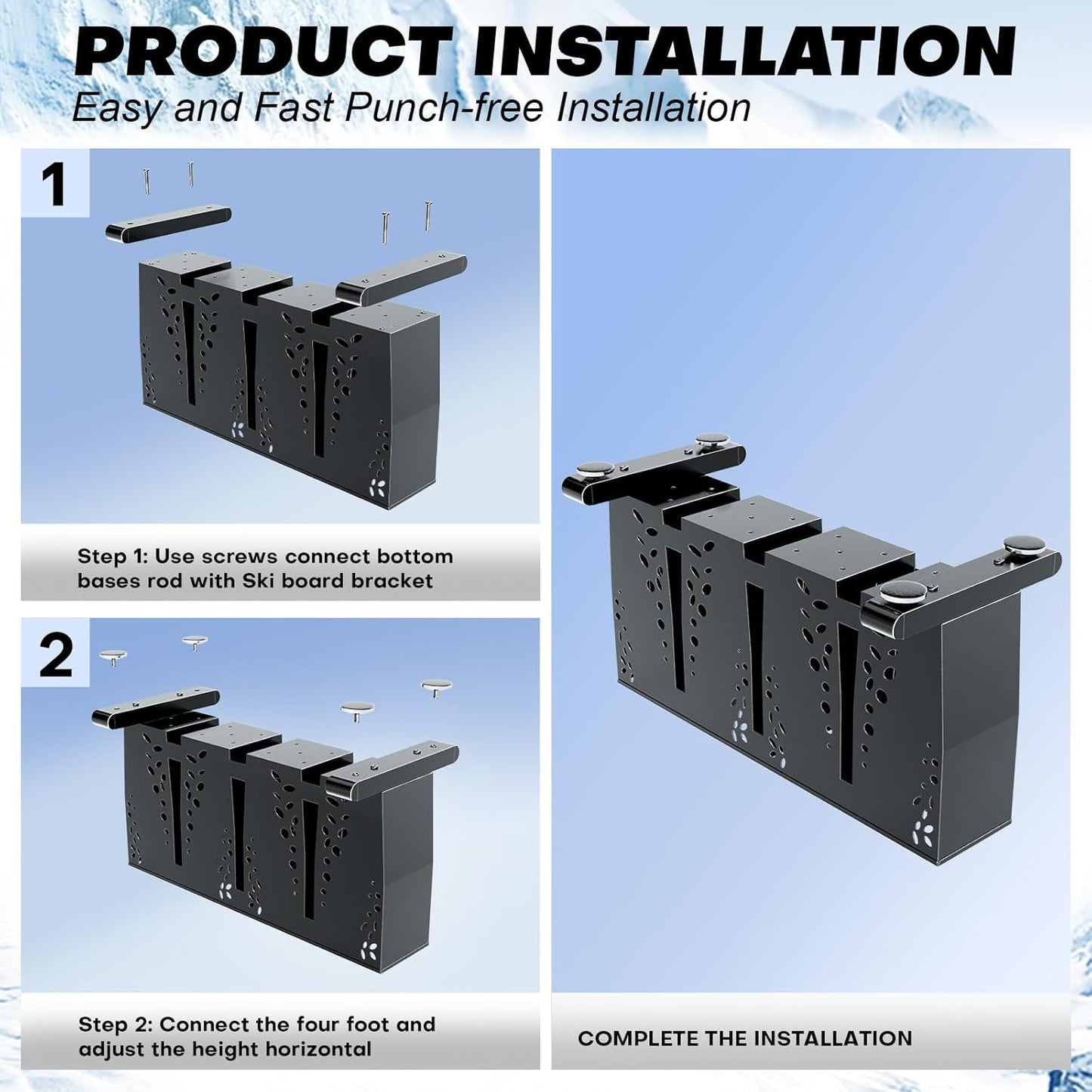 PRODUCT INSTALLATION
Easy and Fast Punch-free Installation

1

Step 1: Use screws connect bottom bases rod with Ski board bracket

2

Step 2: Connect the four foot and adjust the height horizontal

COMPLETE THE INSTALLATION