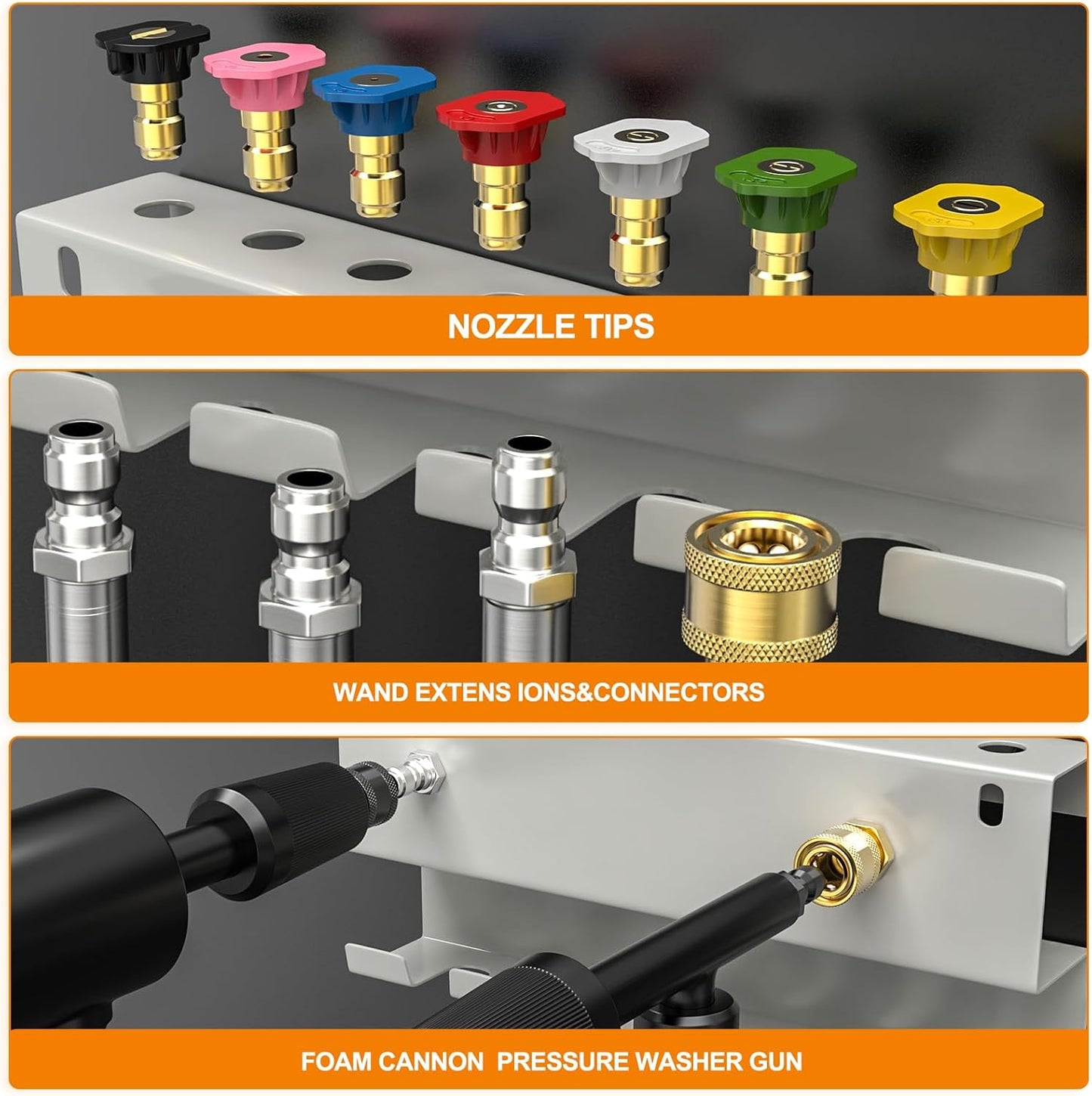 NOZZLE TIPS

WAND EXTENS IONS&CONNECTORS

FOAM CANNON PRESSURE WASHER GUN