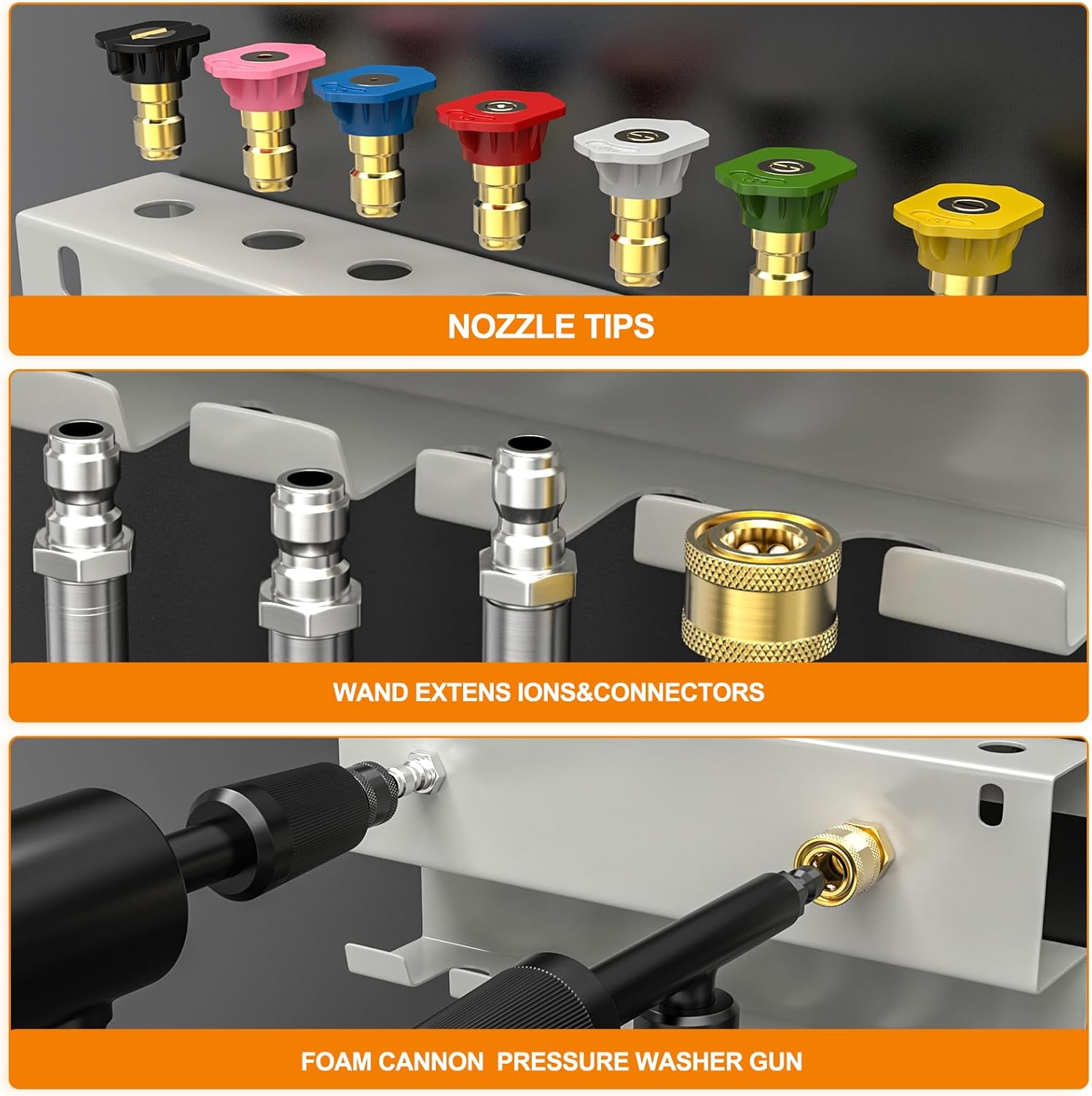 NOZZLE TIPS

WAND EXTENS IONS&CONNECTORS

FOAM CANNON PRESSURE WASHER GUN