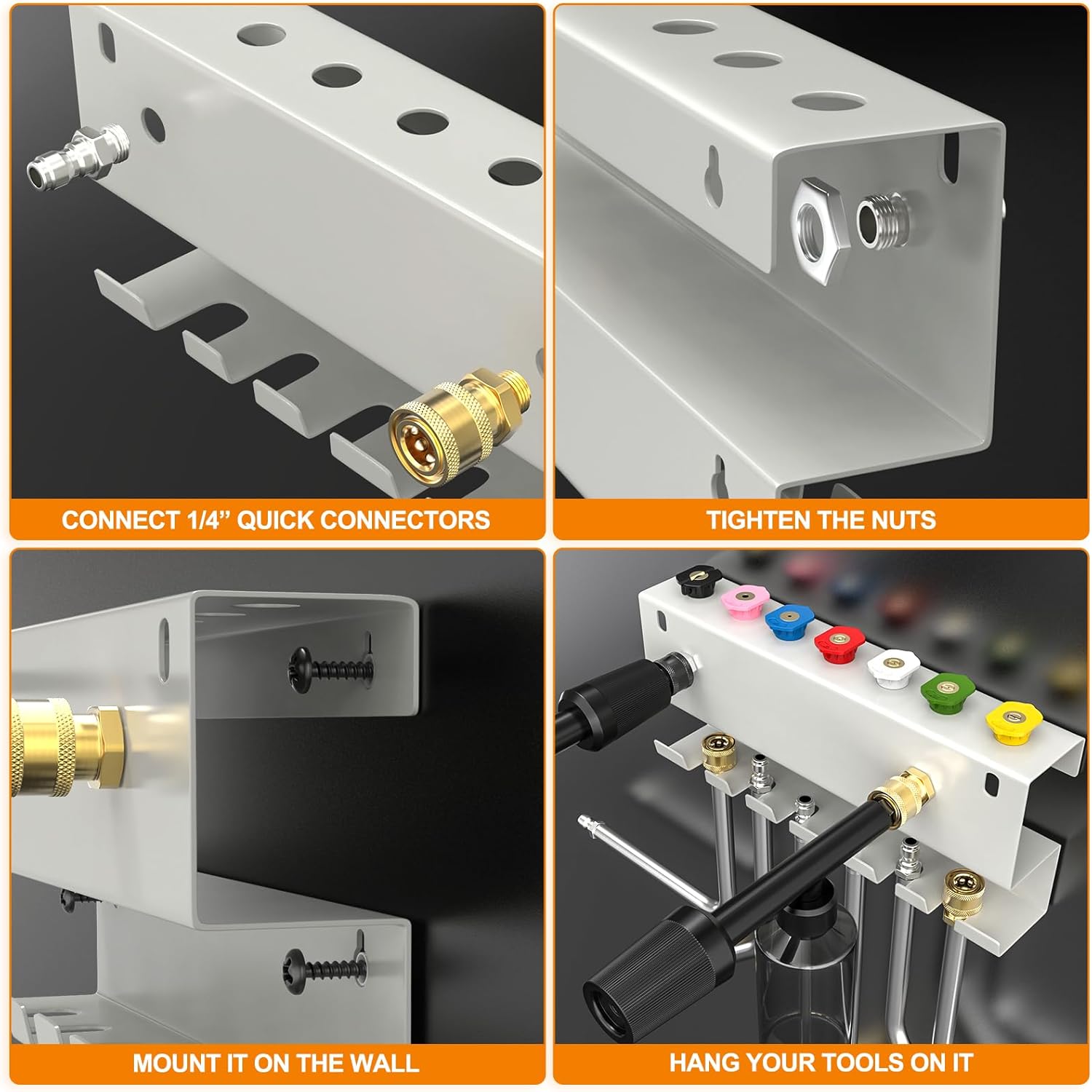 CONNECT 1/4” QUICK CONNECTORS

TIGHTEN THE NUTS

MOUNT IT ON THE WALL

HANG YOUR TOOLS ON IT