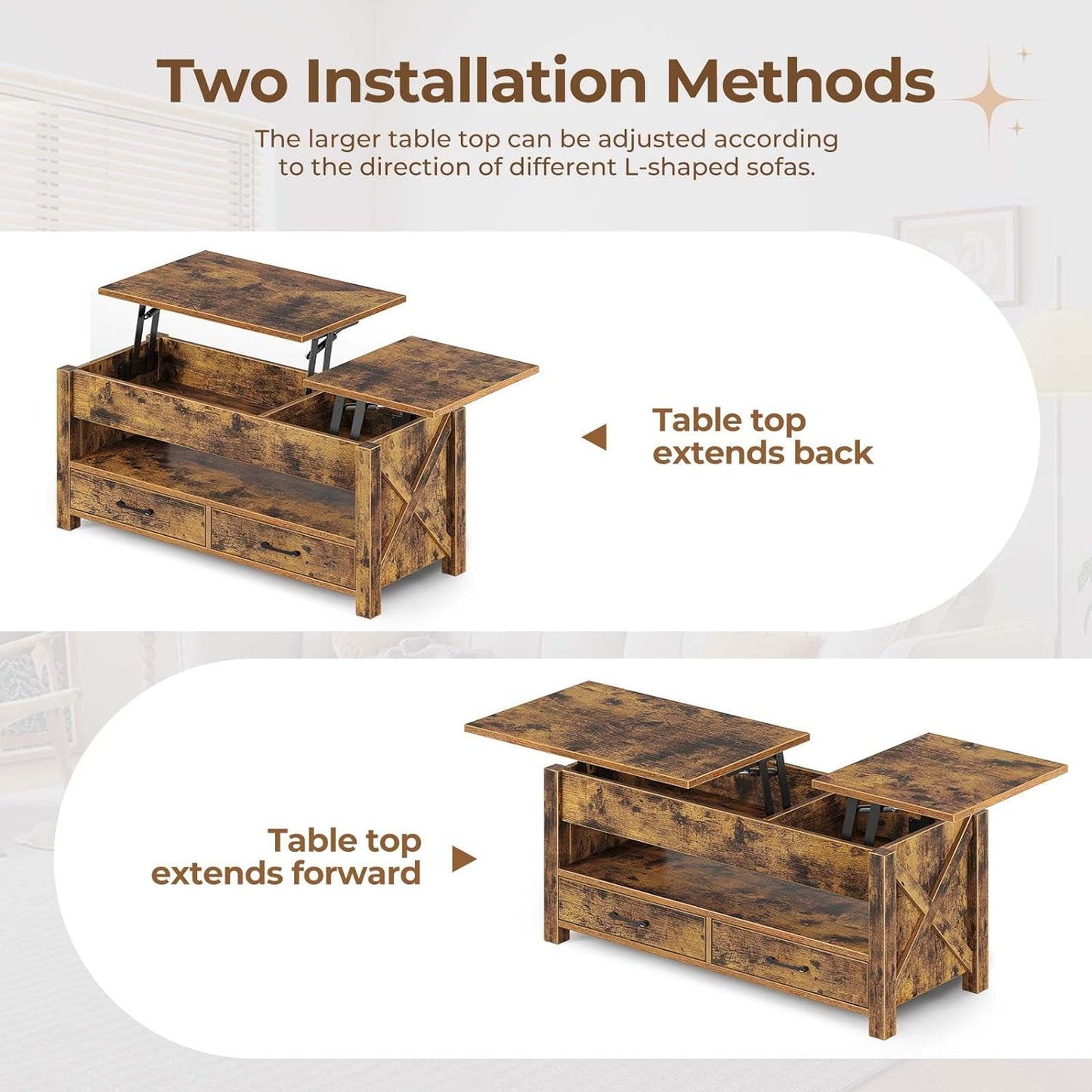 Two Installation Methods

The larger table top can be adjusted according to the direction of different L-shaped sofas.

Table top extends back

Table top extends forward