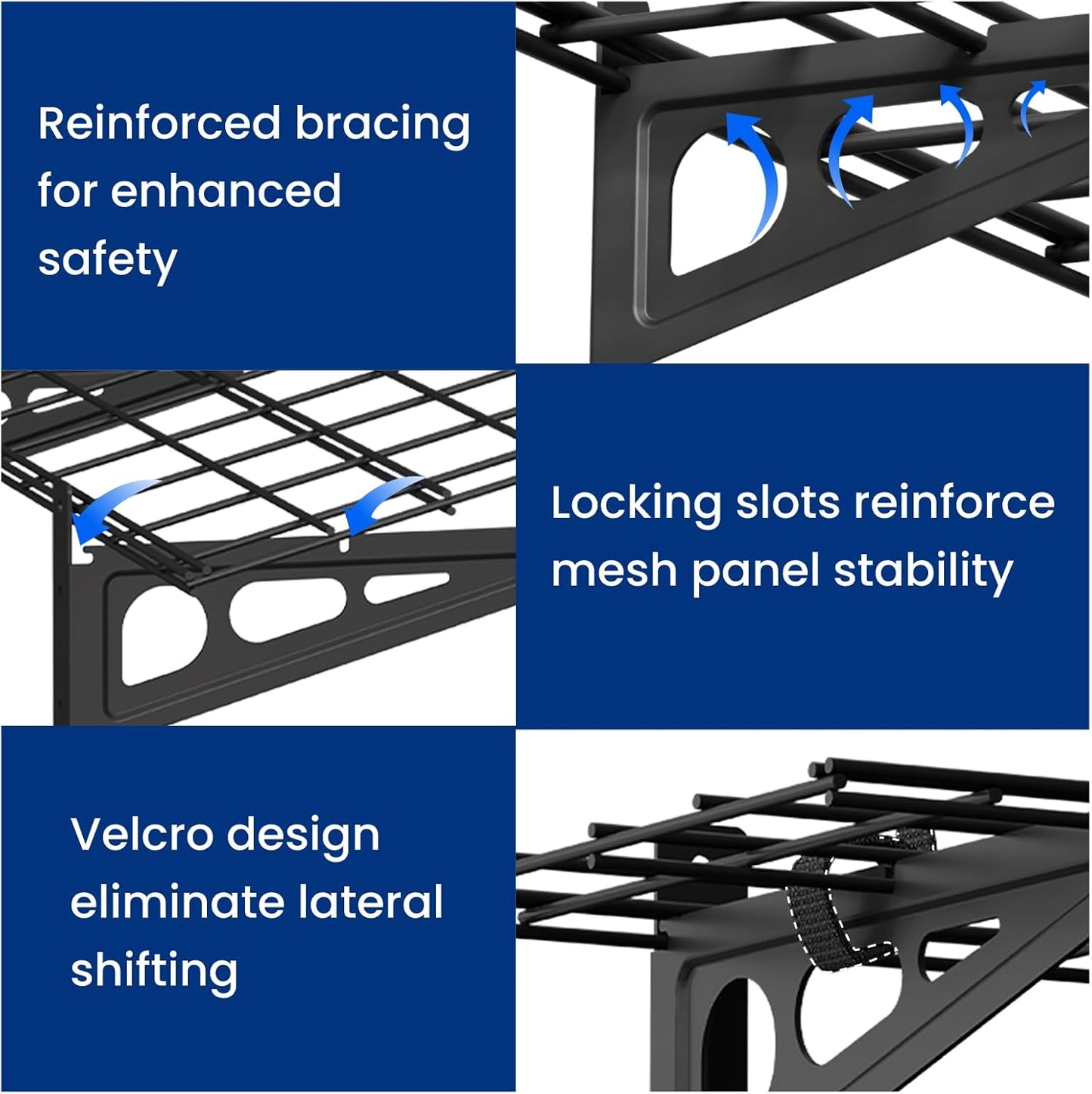 Reinforced bracing for enhanced safety

Locking slots reinforce mesh panel stability

Velcro design eliminate lateral shifting