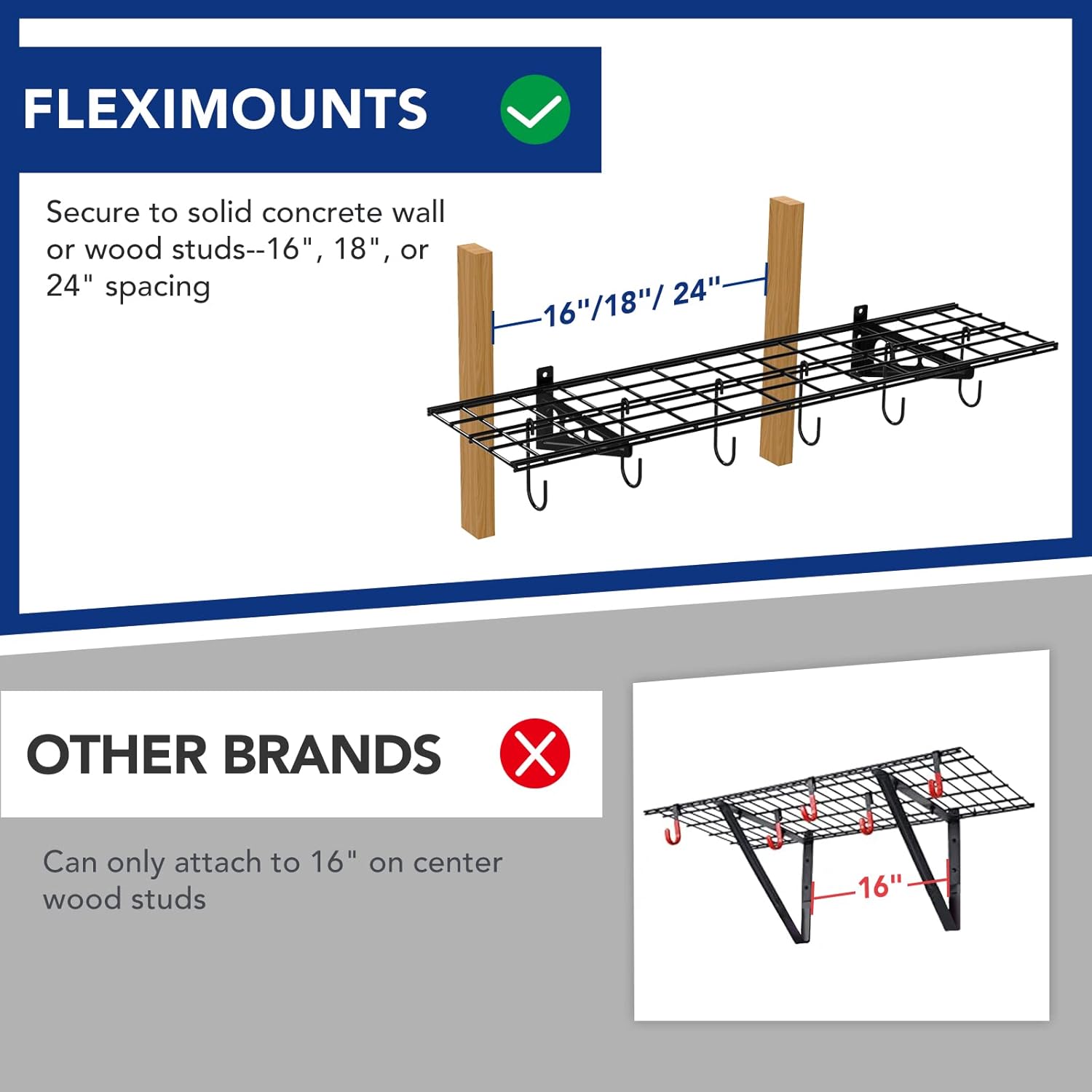 FLEXIMOUNTS

Secure to solid concrete wall or wood studs--16", 18", or 24" spacing

16"/18"/ 24"

OTHER BRANDS

Can only attach to 16" on center wood studs

16"