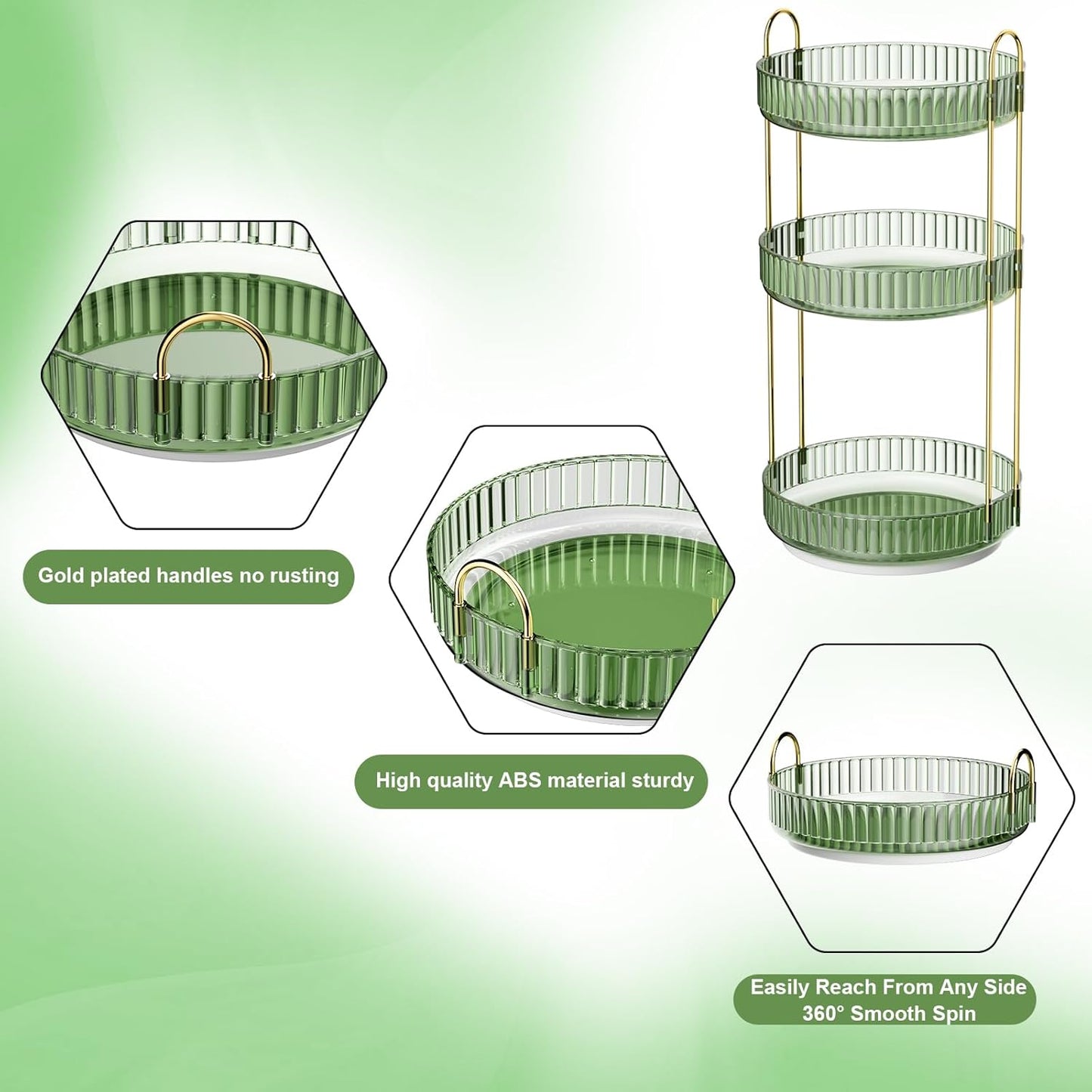 Gold plated handles no rusting

High quality ABS material sturdy

Easily Reach From Any Side
360° Smooth Spin