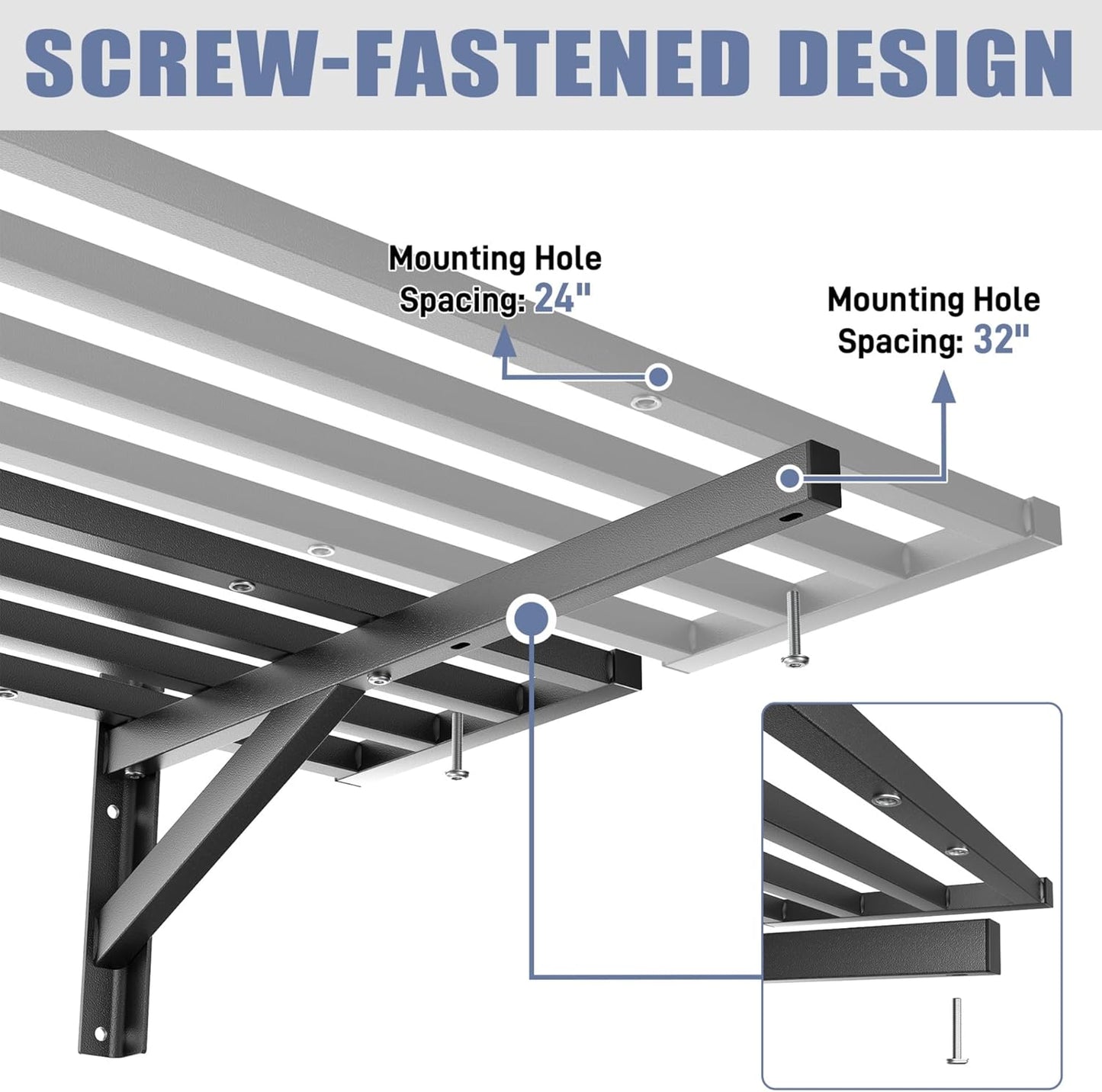 SCREW-FASTENED DESIGN

Mounting Hole Spacing: 24"

Mounting Hole Spacing: 32"