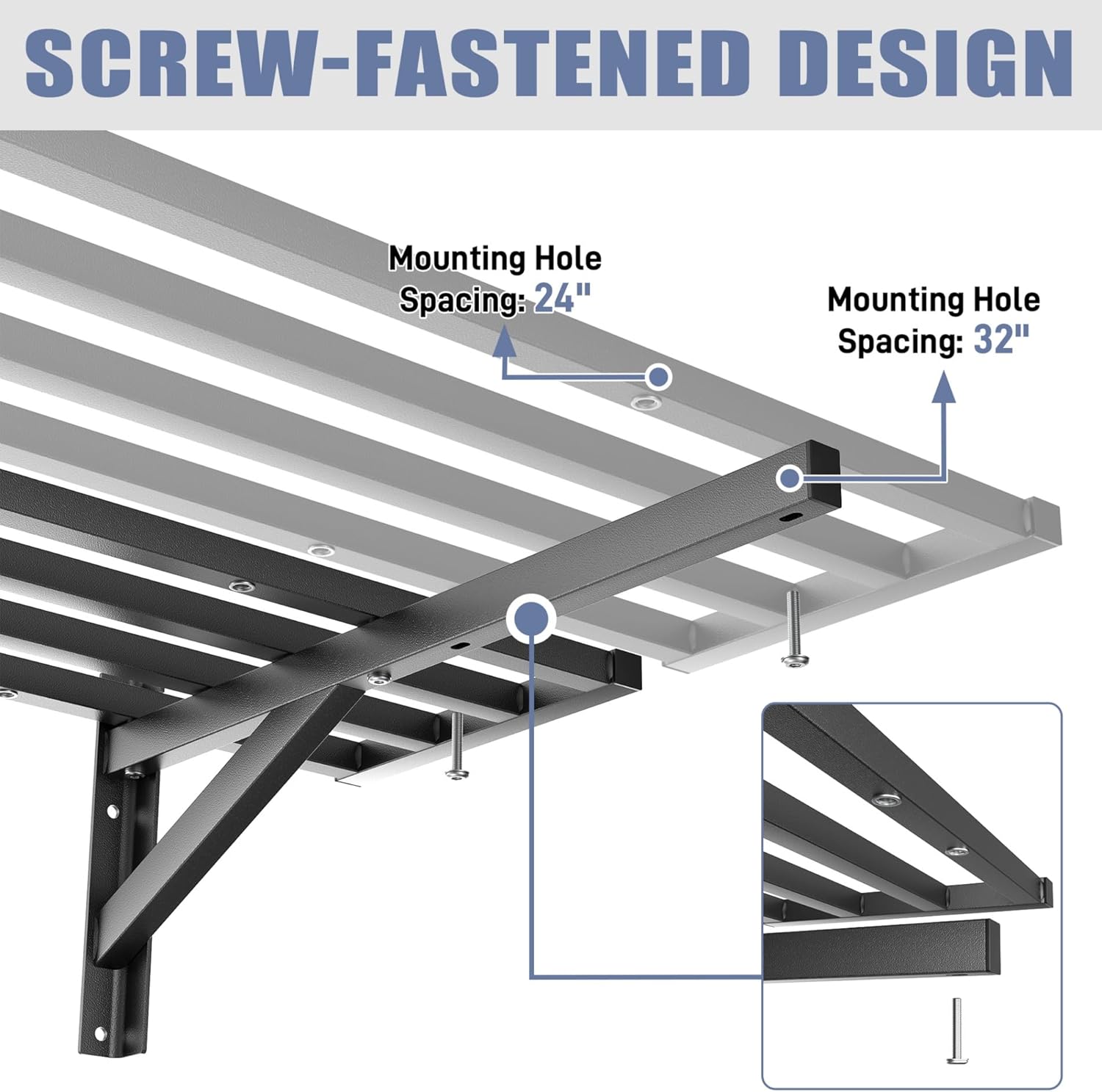 SCREW-FASTENED DESIGN

Mounting Hole Spacing: 24"

Mounting Hole Spacing: 32"