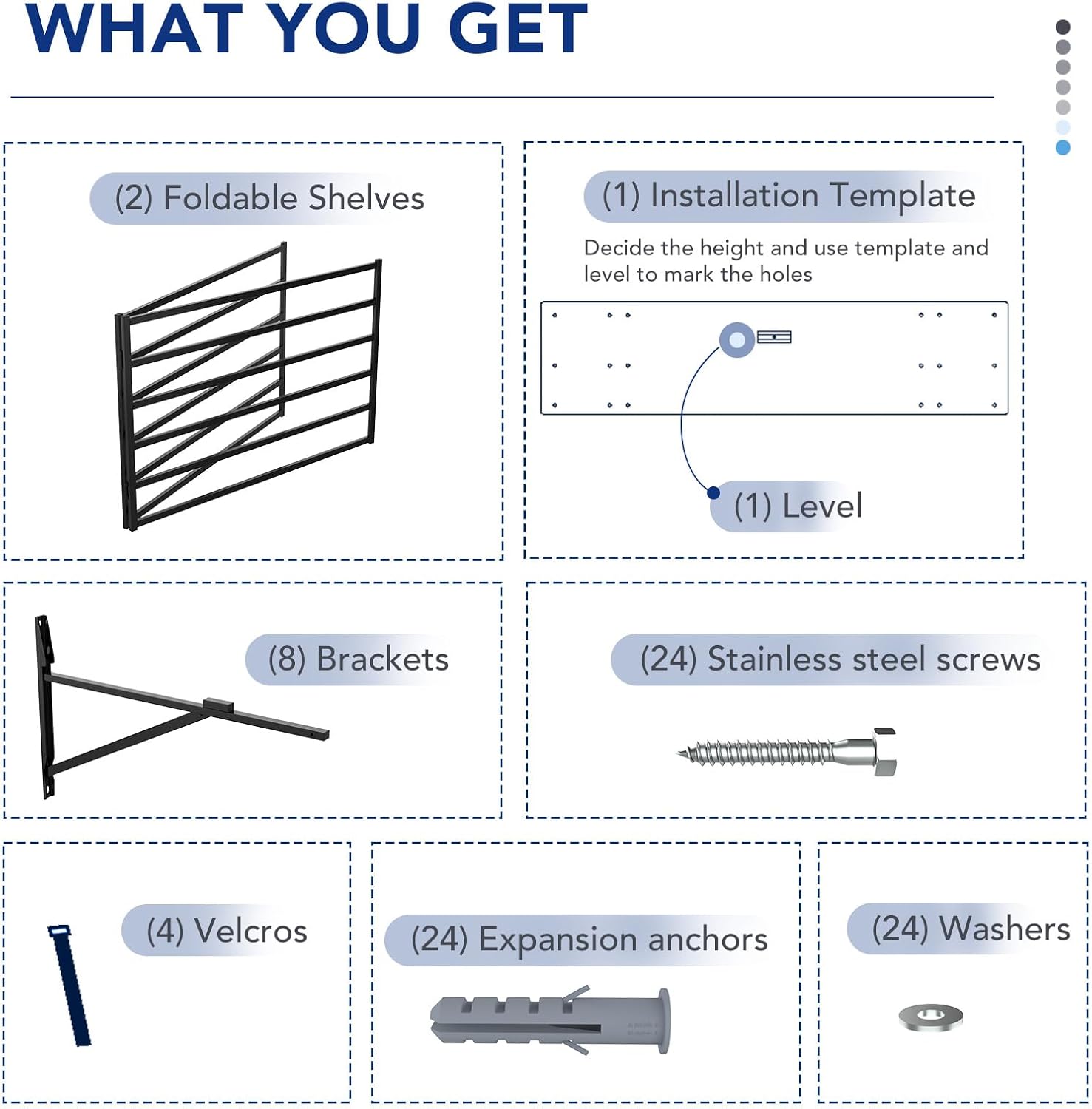 WHAT YOU GET

(2) Foldable Shelves

(1) Installation Template

Decide the height and use template and level to mark the holes

(1) Level

(8) Brackets

(24) Stainless steel screws

(4) Velcros

(24) Expansion anchors

(24) Washers