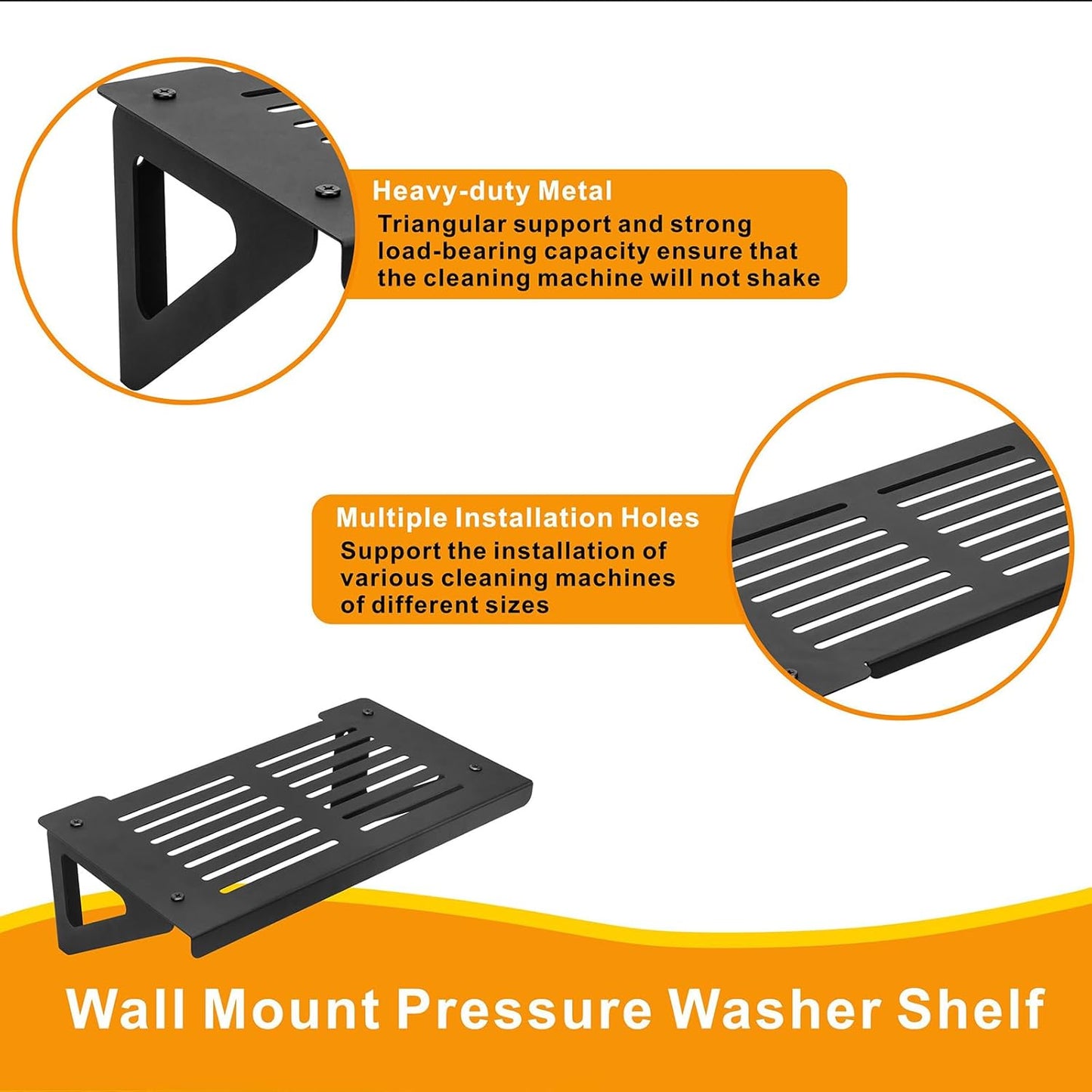 Heavy-duty Metal
Triangular support and strong load-bearing capacity ensure that the cleaning machine will not shake

Multiple Installation Holes
Support the installation of various cleaning machines of different sizes

Wall Mount Pressure Washer Shelf