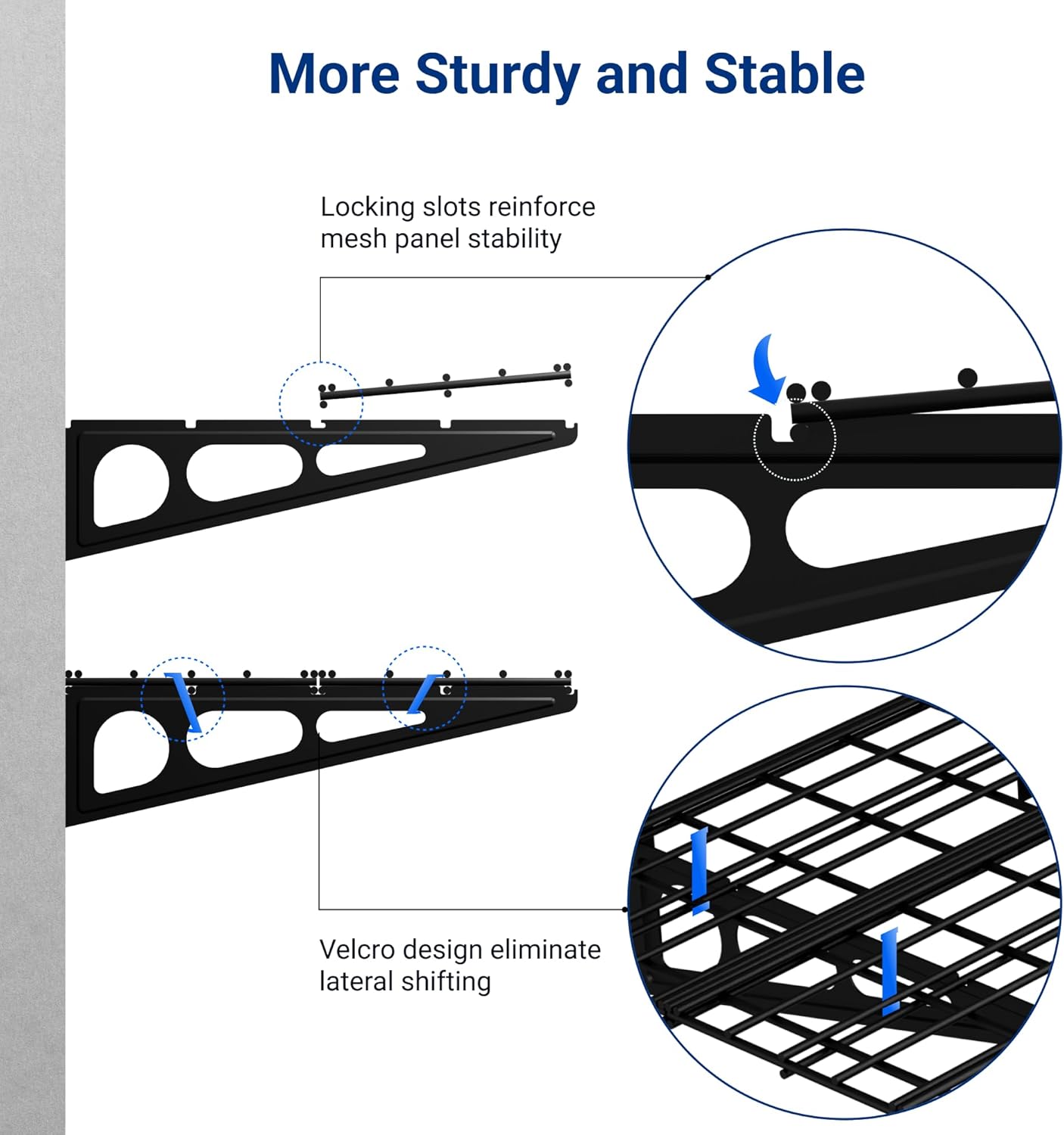 More Sturdy and Stable

Locking slots reinforce mesh panel stability

Velcro design eliminate lateral shifting