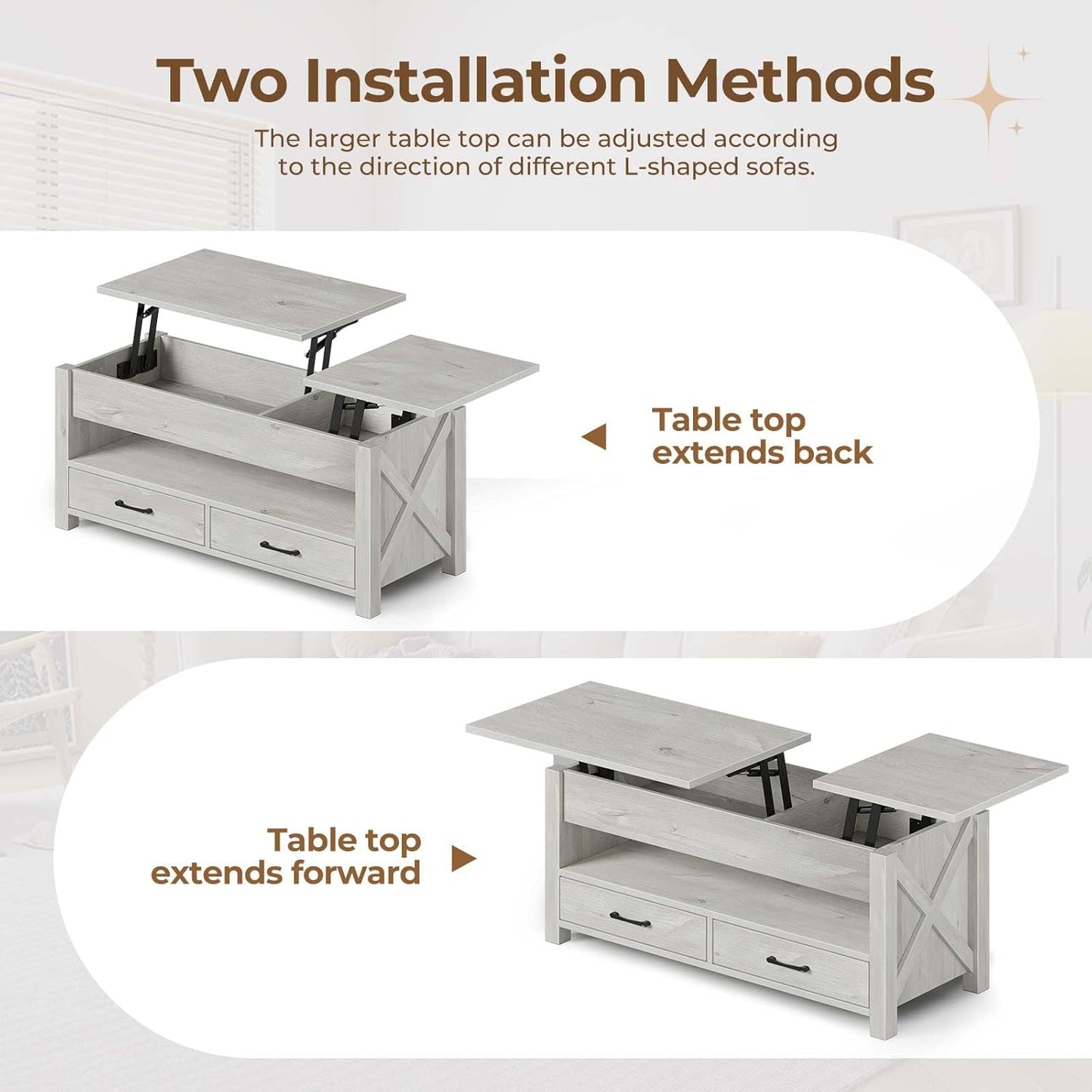 Two Installation Methods

The larger table top can be adjusted according to the direction of different L-shaped sofas.

Table top extends back

Table top extends forward