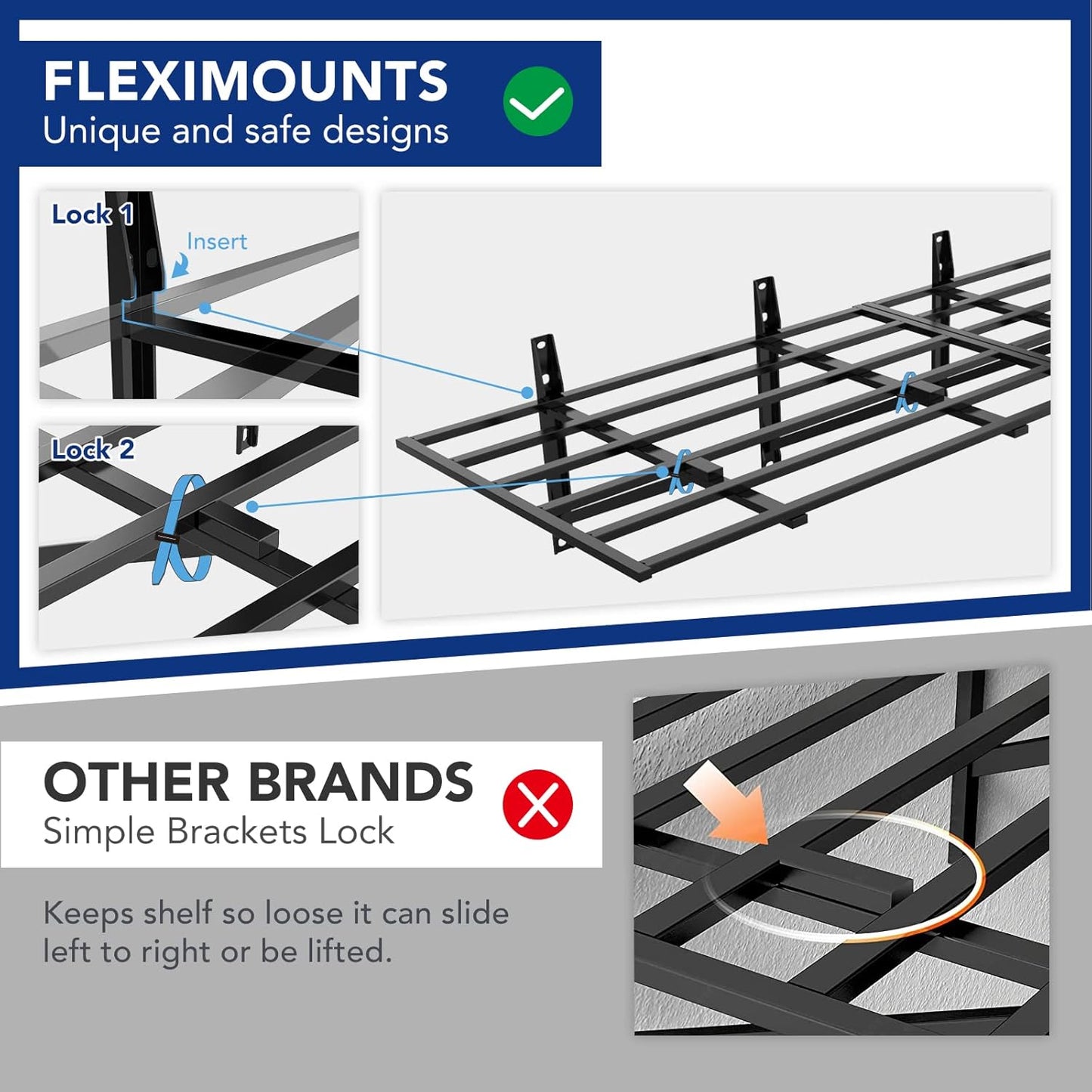 FLEXIMOUNTS
Unique and safe designs

Lock 1
Insert

Lock 2

OTHER BRANDS
Simple Brackets Lock

Keeps shelf so loose it can slide left to right or be lifted.