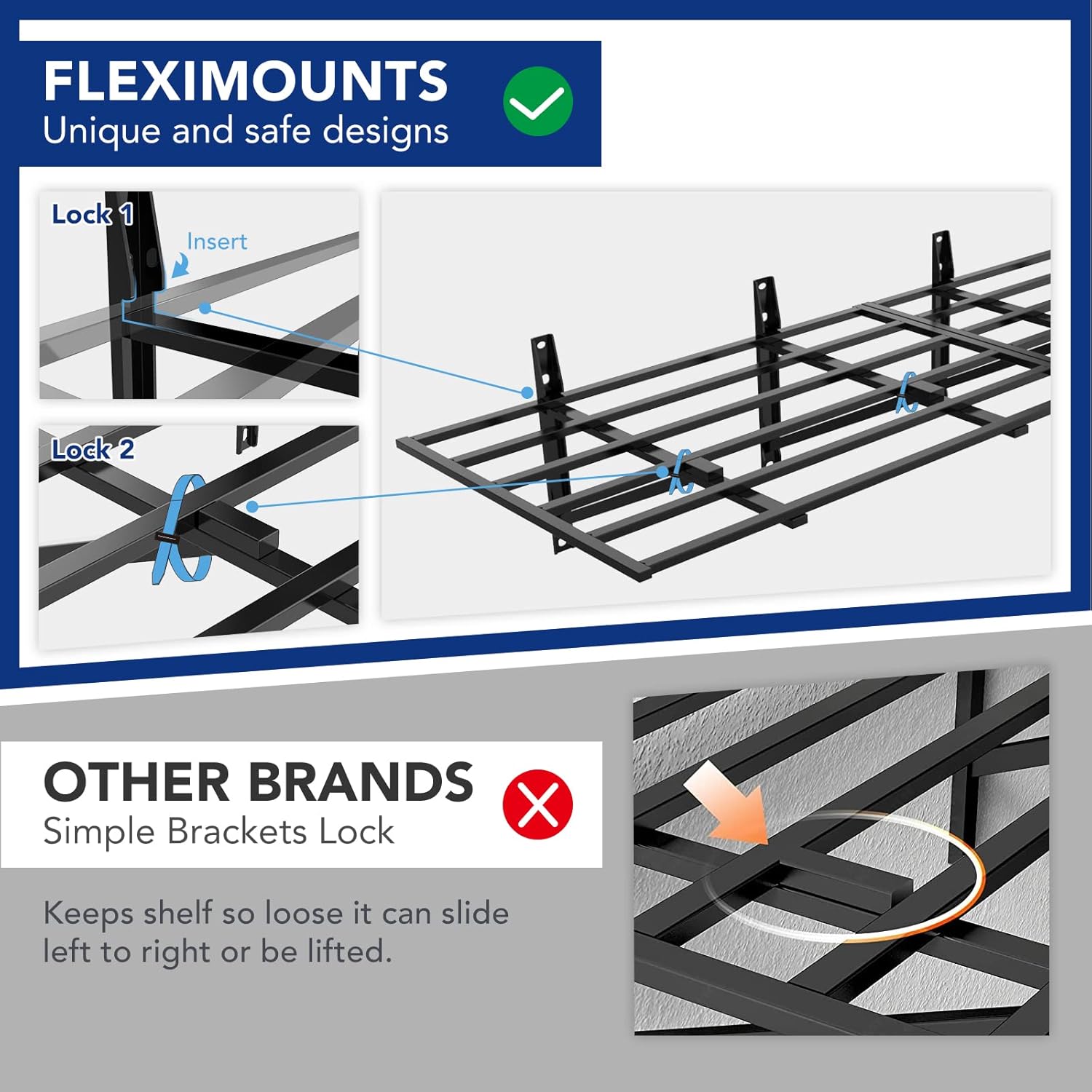 FLEXIMOUNTS
Unique and safe designs

Lock 1
Insert

Lock 2

OTHER BRANDS
Simple Brackets Lock

Keeps shelf so loose it can slide left to right or be lifted.