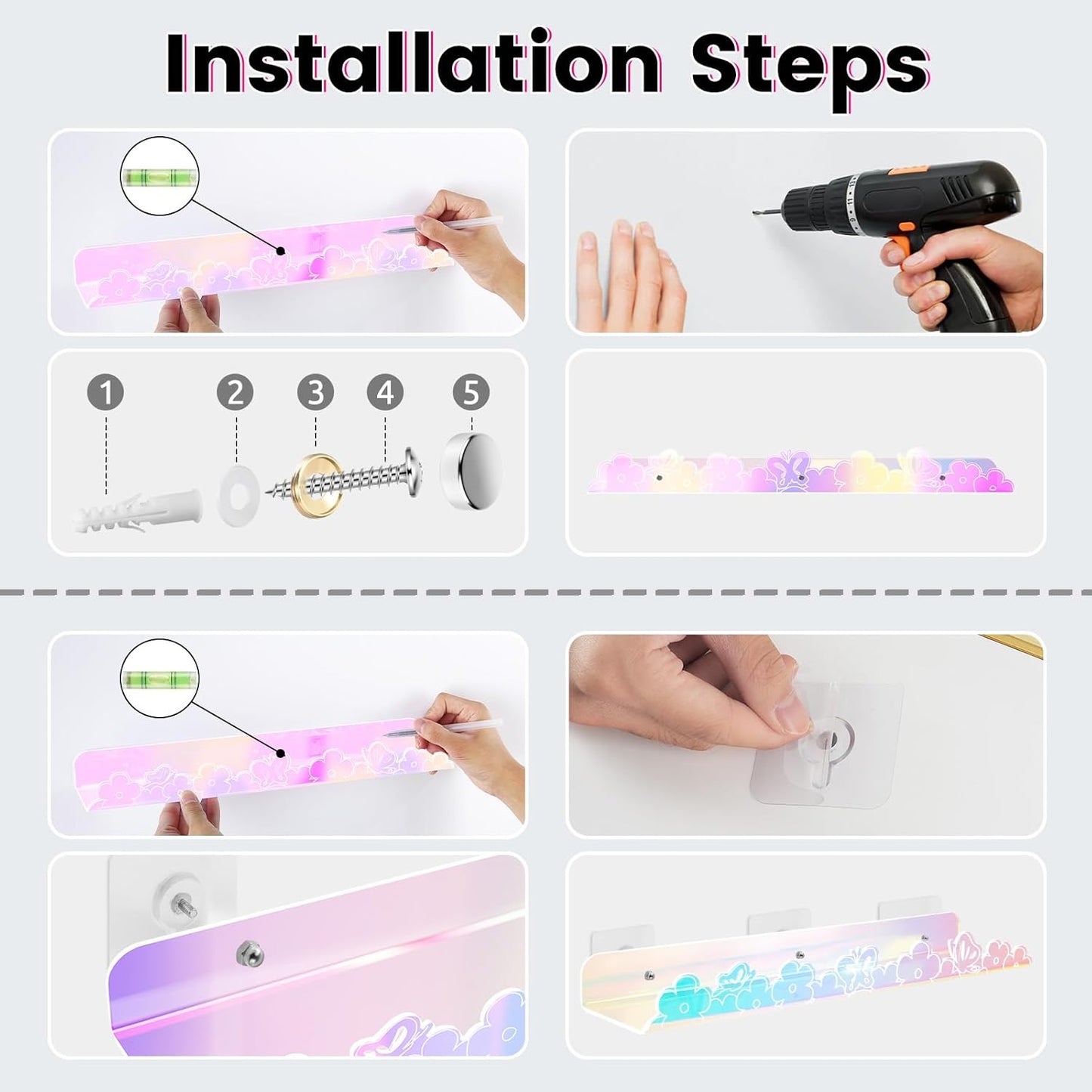 Installation Steps

1 2 3 4 5