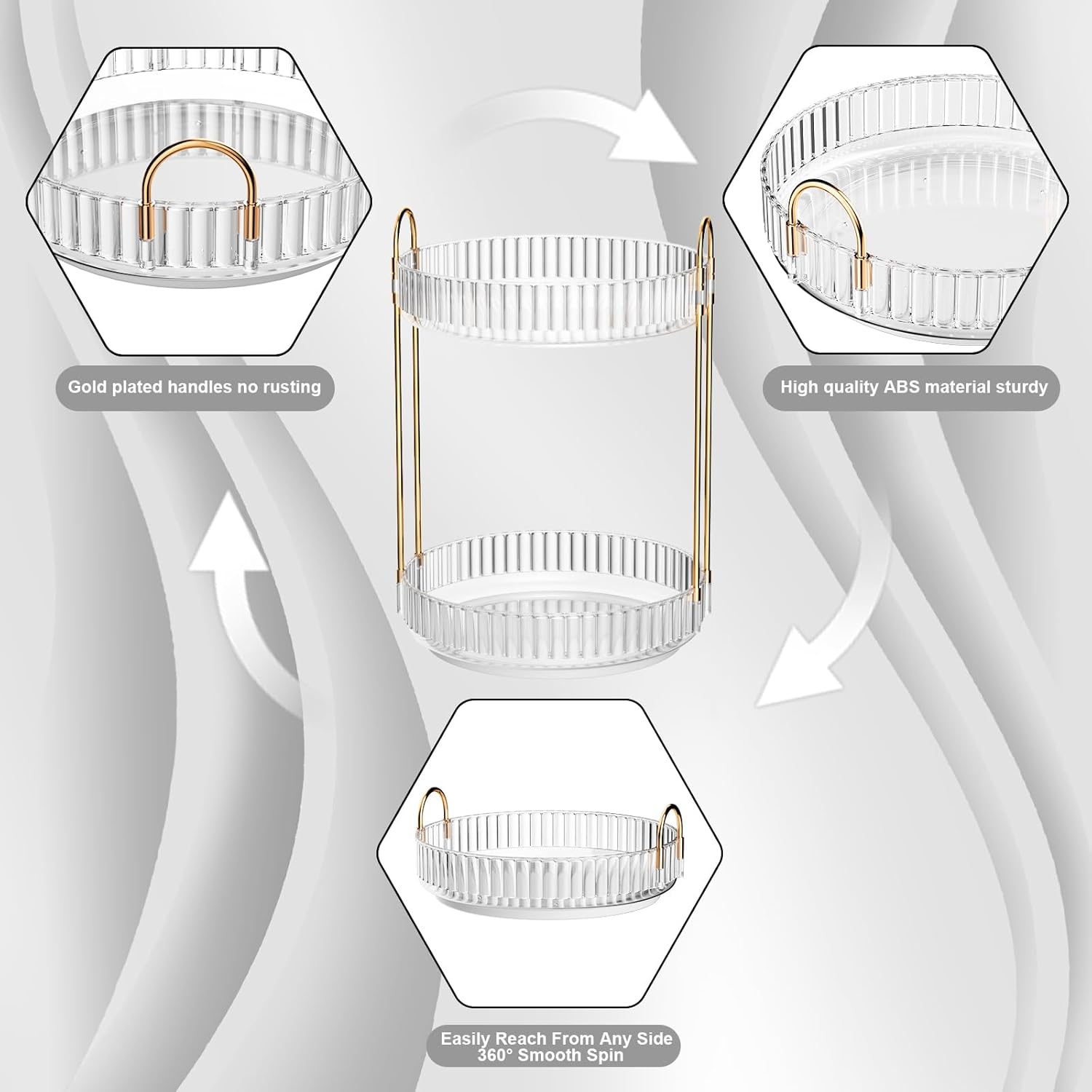 Gold plated handles no rusting

High quality ABS material sturdy

Easily Reach From Any Side
360° Smooth Spin