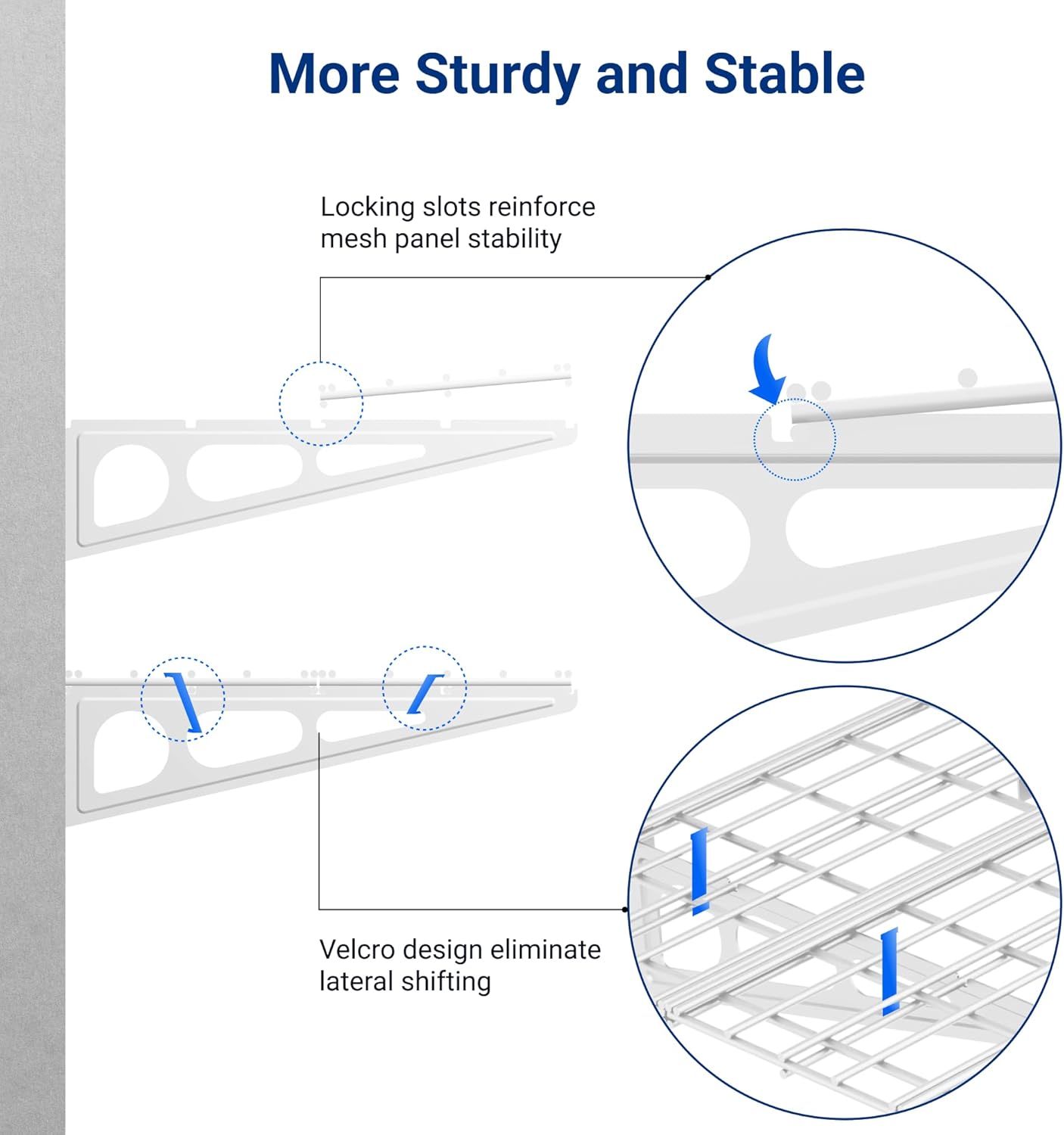 More Sturdy and Stable

Locking slots reinforce mesh panel stability

Velcro design eliminate lateral shifting