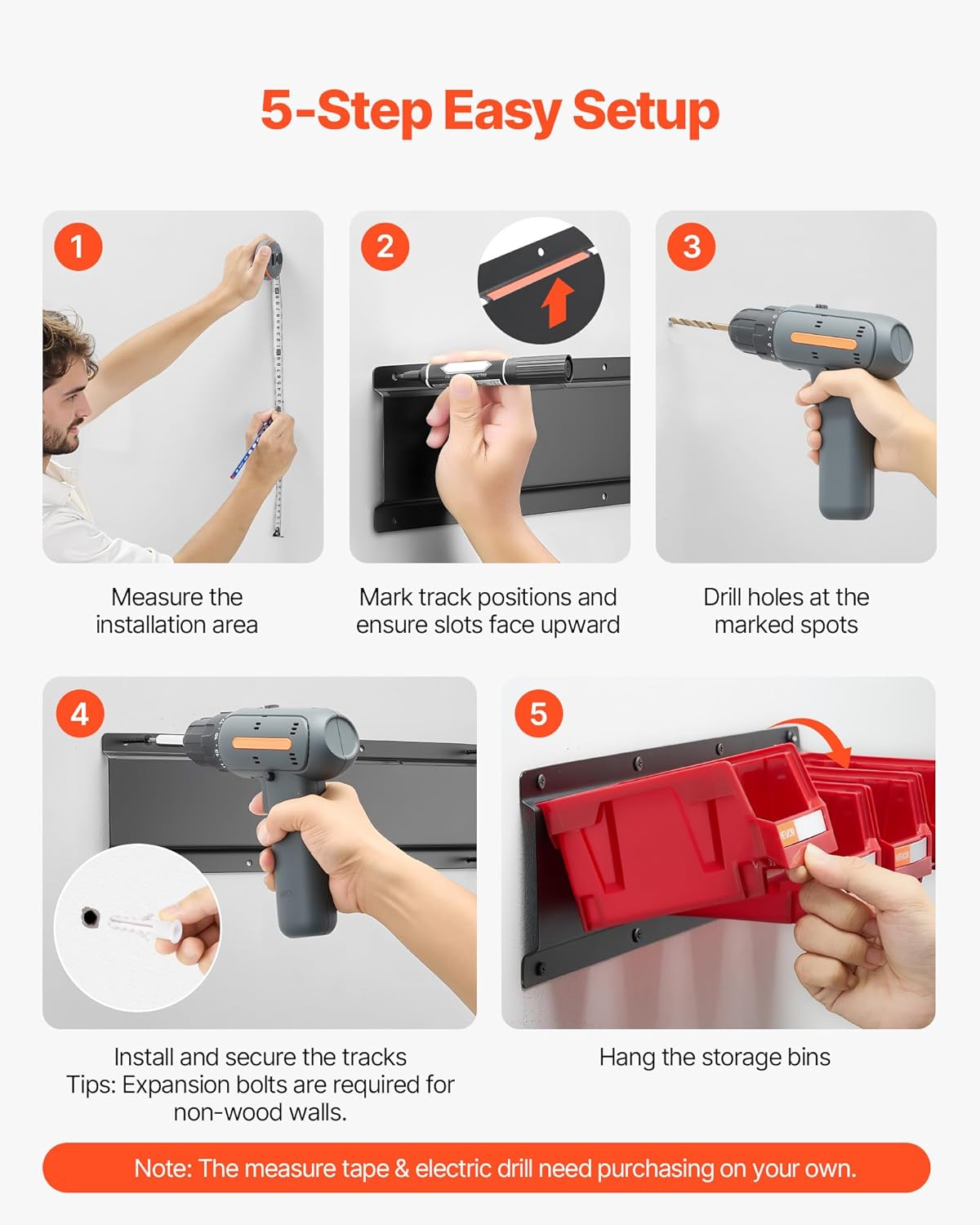 5-Step Easy Setup

1

Measure the installation area

2

Mark track positions and ensure slots face upward

3

Drill holes at the marked spots

4

Install and secure the tracks
Tips: Expansion bolts are required for non-wood walls.

5

VEVOR

VEVOR

Hang the storage bins

Note: The measure tape & electric drill need purchasing on your own.