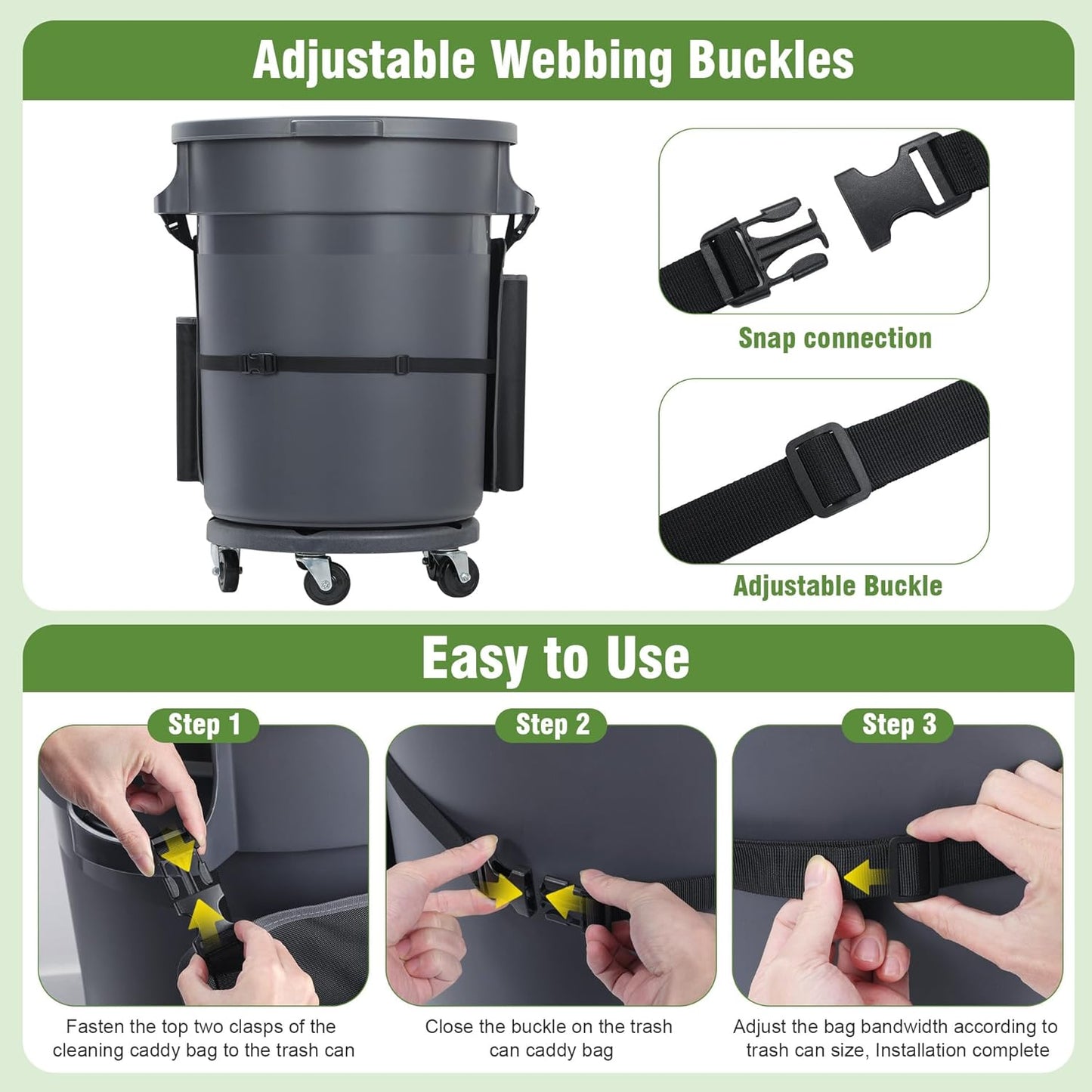 Adjustable Webbing Buckles

Snap connection

Adjustable Buckle

Easy to Use

Step 1

Fasten the top two clasps of the cleaning caddy bag to the trash can

Step 2

Close the buckle on the trash can caddy bag

Step 3

Adjust the bag bandwidth according to trash can size, Installation complete