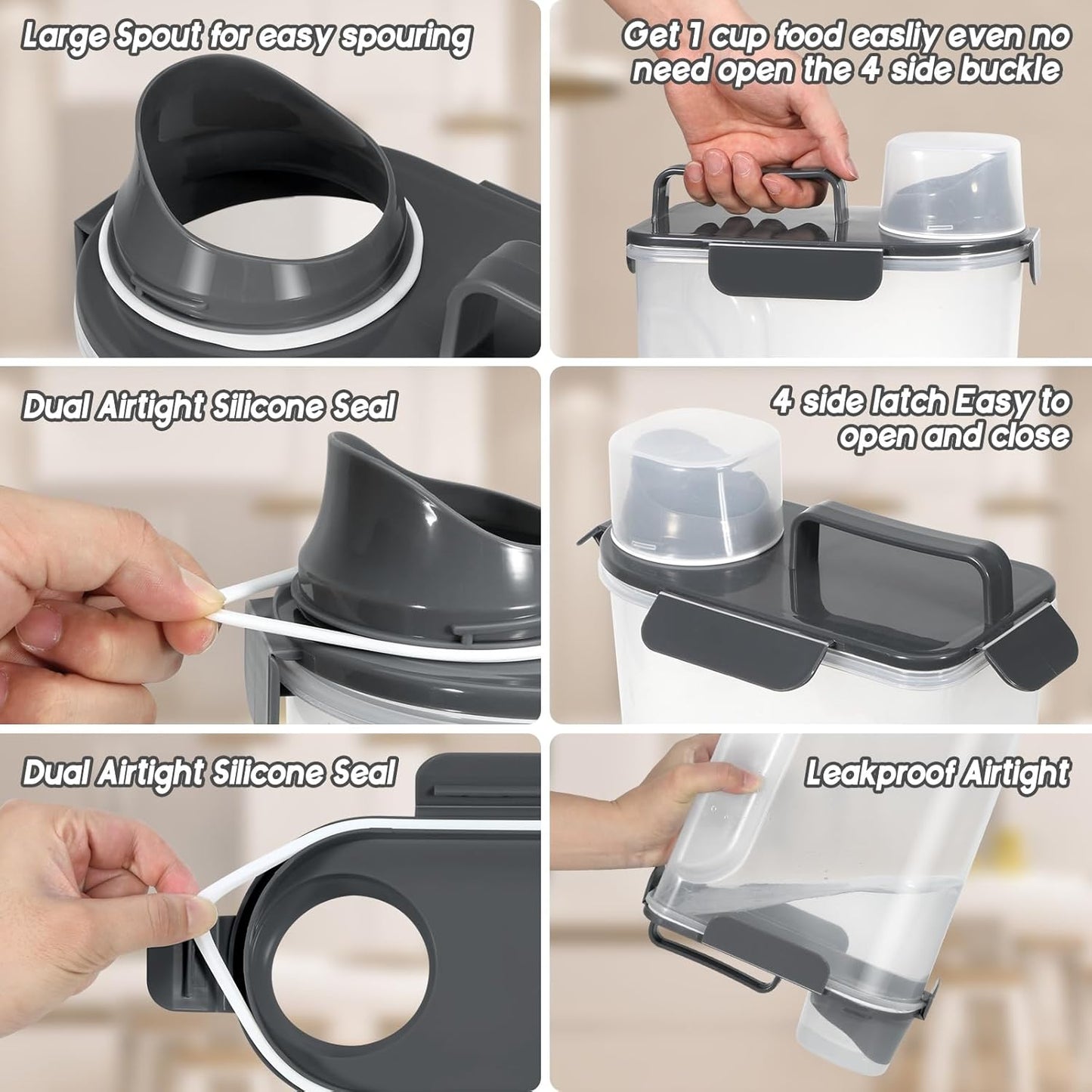 Large Spout for easy spouring

Get 1 cup food easliy even no need open the 4 side buckle

Dual Airtight Silicone Seal

4 side latch Easy to open and close

Dual Airtight Silicone Seal

Leakproof Airtight